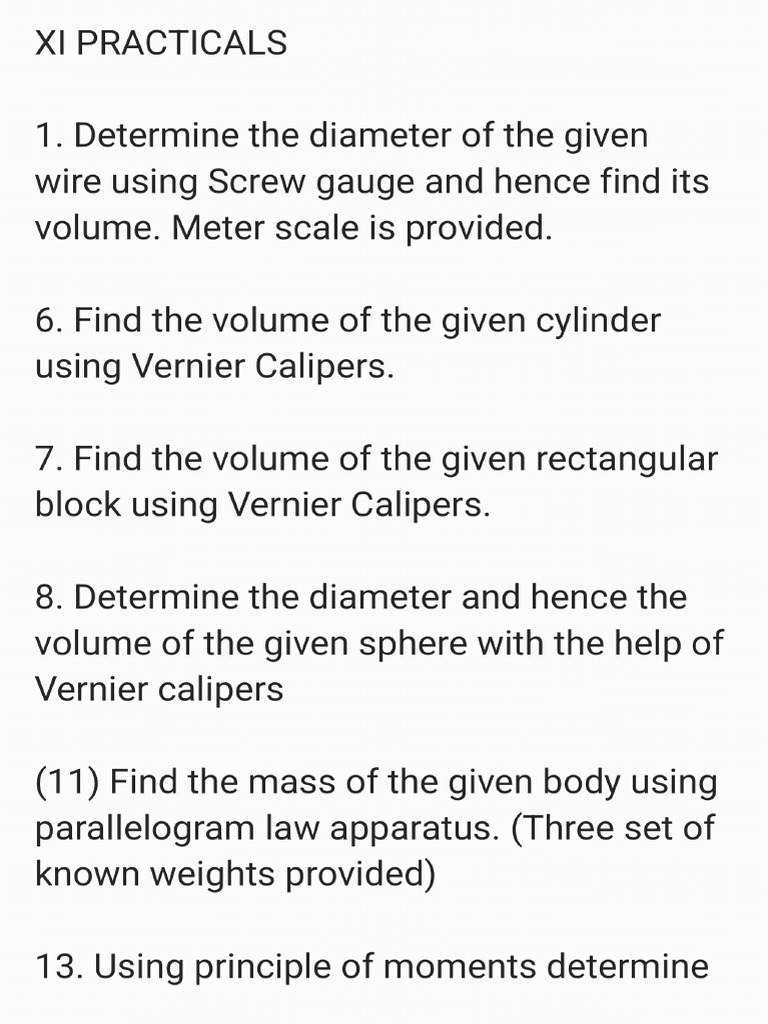 XI PRACTICALS

1. Determine the diameter of the given wire using Screw gauge and hence find its volume. Meter scale is provided.

6. Find the volume of the given cylinder using Vernier Calipers.

7. Find the volume of the given rectangular block using Vernier Calipers.

8. Determine the diameter and hence the volume of the given sphere with the help of Vernier calipers

(11) Find the mass of the given body using parallelogram law apparatus. (Three set of known weights provided)

13. Using principle of moments determine