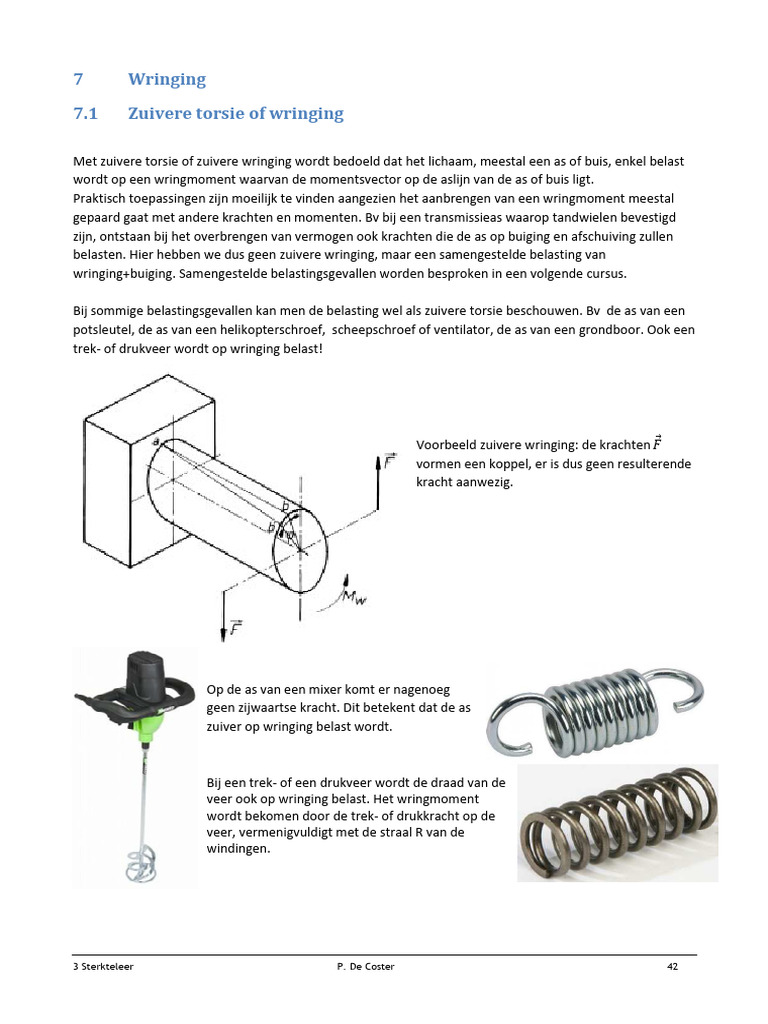 7 Wringing

7.1 Zuivere torsie of wringing

Met zuivere torsie of zuivere wringing wordt bedoeld dat het lichaam, meestal een as of buis, enkel belast wordt op een wringmoment waarvan de momentsvector op de aslijn van de as of buis ligt.
Praktisch toepassingen zijn moeilijk te vinden aangezien het aanbrengen van een wringmoment meestal gepaard gaat met andere krachten en momenten. Bv bij een transmissieas waarop tandwielen bevestigd zijn, ontstaan bij het overbrengen van vermogen ook krachten die de as op buiging en afschuiving zullen belasten. Hier hebben we dus geen zuivere wringing, maar een samengestelde belasting van wringing+buiging. Samengestelde belastingsgevallen worden besproken in een volgende cursus.

Bij sommige belastingsgevallen kan men de belasting wel als zuivere torsie beschouwen. Bv de as van een potsleutel, de as van een helikopterschroef, scheepschroef of ventilator, de as van een grondboor. Ook een trek- of drukveer wordt op wringing belast!

a

b

b'

$\vec{F}$

$M_w$

$\vec{F}$

Voorbeeld zuivere wringing: de krachten $\vec{F}$ vormen een koppel, er is dus geen resulterende kracht aanwezig.

Op de as van een mixer komt er nagenoeg geen zijwaartse kracht. Dit betekent dat de as zuiver op wringing belast wordt.

Bij een trek- of een drukveer wordt de draad van de veer ook op wringing belast. Het wringmoment wordt bekomen door de trek- of drukkracht op de veer, vermenigvuldigt met de straal R van de windingen.

3 Sterkteleer P. De Coster 42