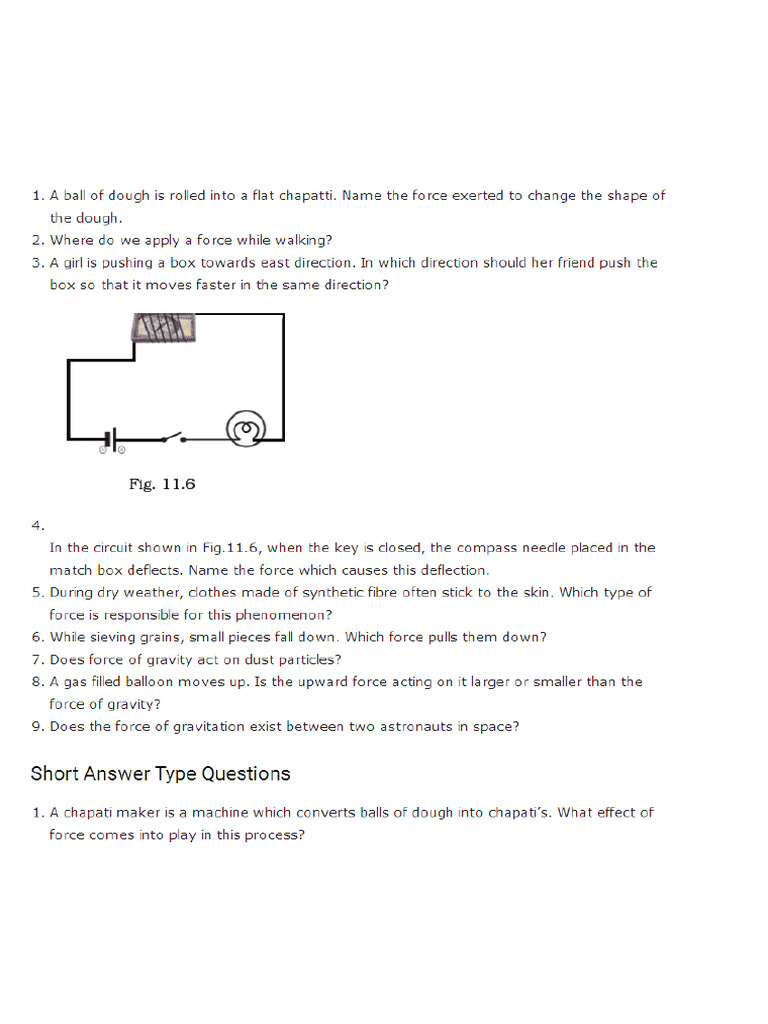 1. A ball of dough is rolled into a flat chapatti. Name the force exerted to change the shape of the dough.
2. Where do we apply a force while walking?
3. A girl is pushing a box towards east direction. In which direction should her friend push the box so that it moves faster in the same direction?

Fig. 11.6

4.
In the circuit shown in Fig.11.6, when the key is closed, the compass needle placed in the match box deflects. Name the force which causes this deflection.
5. During dry weather, clothes made of synthetic fibre often stick to the skin. Which type of force is responsible for this phenomenon?
6. While sieving grains, small pieces fall down. Which force pulls them down?
7. Does force of gravity act on dust particles?
8. A gas filled balloon moves up. Is the upward force acting on it larger or smaller than the force of gravity?
9. Does the force of gravitation exist between two astronauts in space?

Short Answer Type Questions

1. A chapati maker is a machine which converts balls of dough into chapati's. What effect of force comes into play in this process?