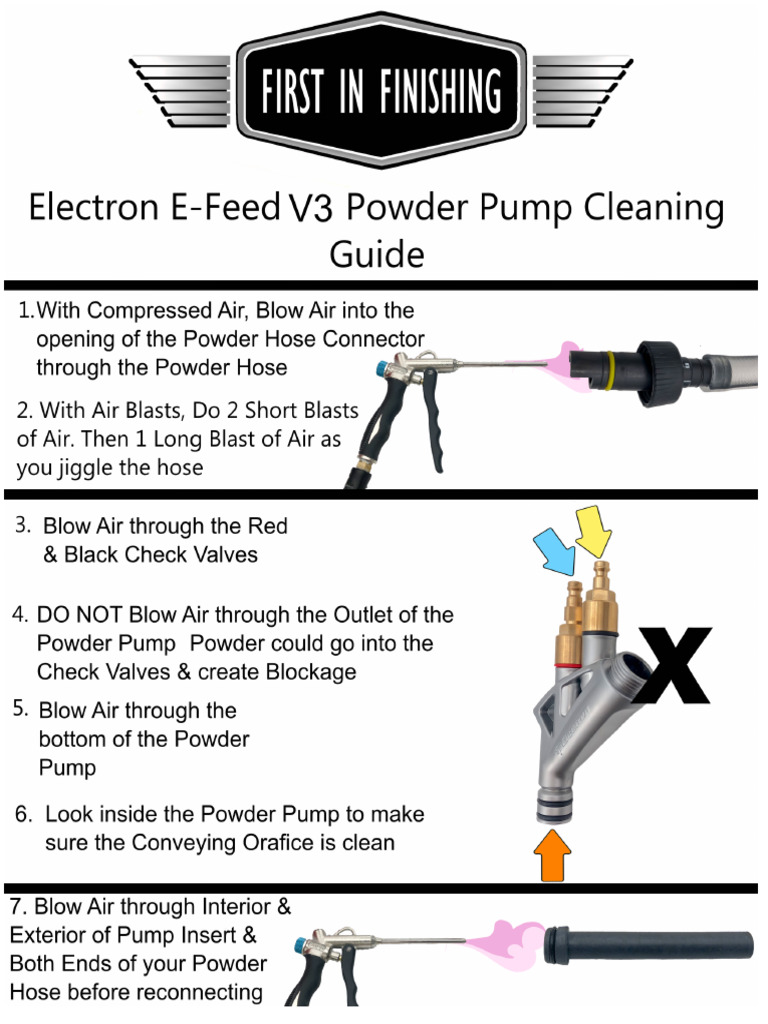 FIRST IN FINISHING

Electron E-Feed V3 Powder Pump Cleaning Guide

1. With Compressed Air, Blow Air into the opening of the Powder Hose Connector through the Powder Hose

2. With Air Blasts, Do 2 Short Blasts of Air. Then 1 Long Blast of Air as you jiggle the hose

3. Blow Air through the Red & Black Check Valves

4. DO NOT Blow Air through the Outlet of the Powder Pump Powder could go into the Check Valves & create Blockage

5. Blow Air through the bottom of the Powder Pump

6. Look inside the Powder Pump to make sure the Conveying Orafice is clean

X

7. Blow Air through Interior & Exterior of Pump Insert & Both Ends of your Powder Hose before reconnecting