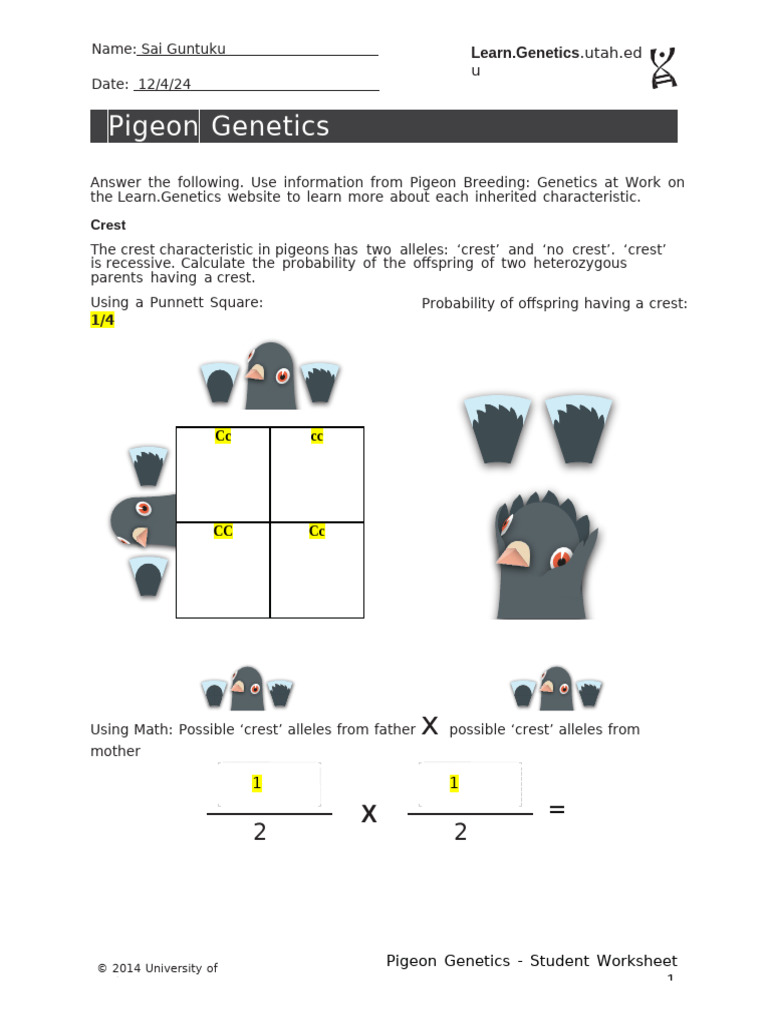 Name: Sai Guntuku

Date: 12/4/24

Learn.Genetics.utah.edu

Pigeon Genetics

Answer the following. Use information from Pigeon Breeding: Genetics at Work on the Learn.Genetics website to learn more about each inherited characteristic.

Crest

The crest characteristic in pigeons has two alleles: ‘crest’ and ‘no crest’. ‘crest’ is recessive. Calculate the probability of the offspring of two heterozygous parents having a crest.

Using a Punnett Square:

Probability of offspring having a crest: 1/4

| Cc | cc |
|---|---|
| CC | Cc |

Using Math: Possible ‘crest’ alleles from father X possible ‘crest’ alleles from mother

$\frac{1}{2}$ x $\frac{1}{2}$ =

© 2014 University of

Pigeon Genetics - Student Worksheet

1