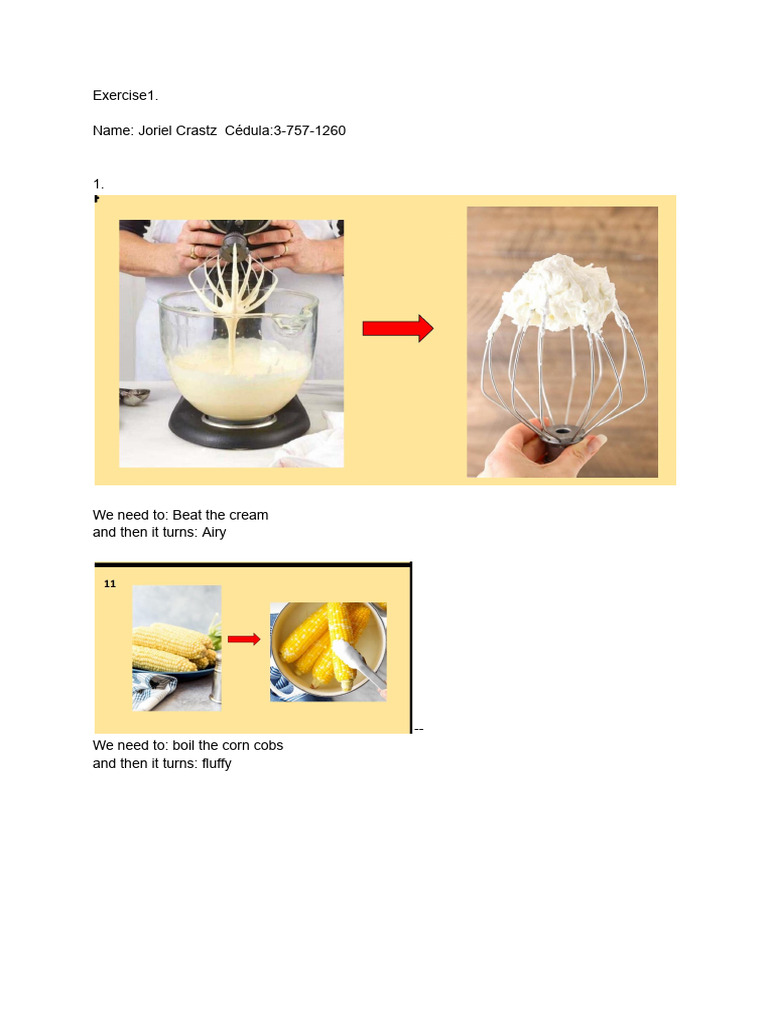 Exercise1.

Name: Joriel Crastz  Cédula:3-757-1260

1.

We need to: Beat the cream
and then it turns: Airy

11

--

We need to: boil the corn cobs
and then it turns: fluffy