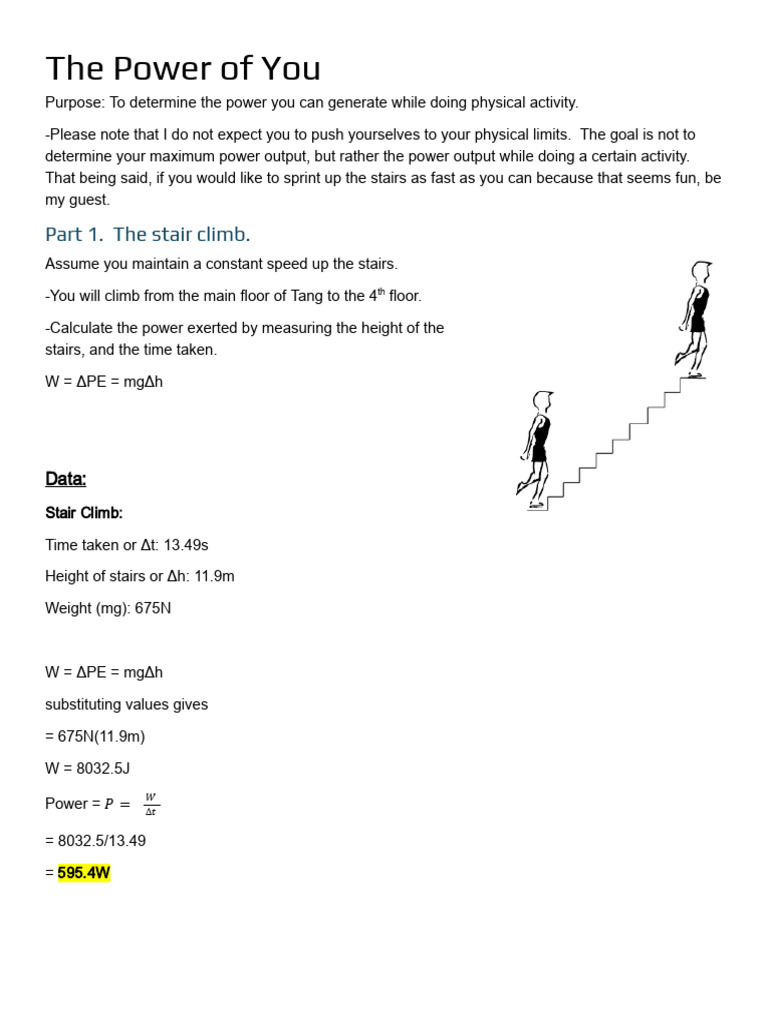 The Power of You

Purpose: To determine the power you can generate while doing physical activity.

-Please note that I do not expect you to push yourselves to your physical limits. The goal is not to determine your maximum power output, but rather the power output while doing a certain activity. That being said, if you would like to sprint up the stairs as fast as you can because that seems fun, be my guest.

Part 1. The stair climb.

Assume you maintain a constant speed up the stairs.

-You will climb from the main floor of Tang to the $4^{th}$ floor.

-Calculate the power exerted by measuring the height of the stairs, and the time taken.

W = ΔPE = mgΔh

Data:

Stair Climb:

Time taken or Δt: 13.49s

Height of stairs or Δh: 11.9m

Weight (mg): 675N

W = ΔPE = mgΔh

substituting values gives

= 675N(11.9m)

W = 8032.5J

Power = $P = \frac{W}{\Delta t}$

= 8032.5/13.49

= 595.4W