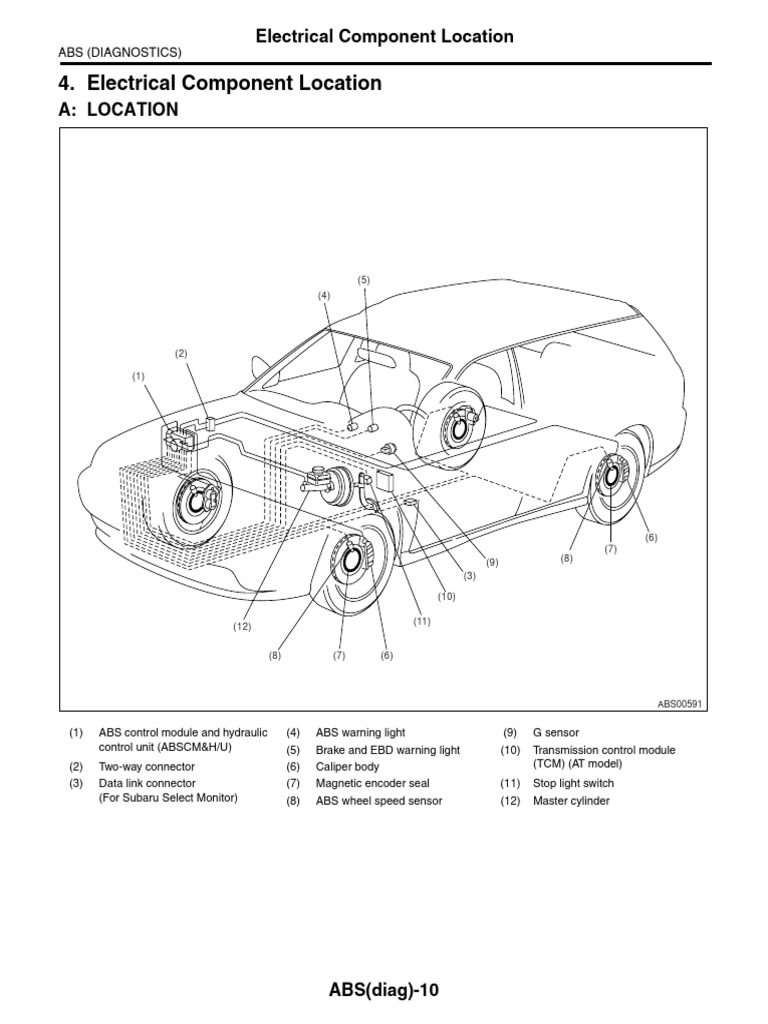 Electrical Component Location
ABS (DIAGNOSTICS)

4. Electrical Component Location
A: LOCATION

(5)
(4)
(2)
(1)
(6)
(7)
(8)
(9)
(3)
(10)
(11)
(12)
(8)
(7)
(6)

ABS00591

(1) ABS control module and hydraulic control unit (ABSCM&H/U)
(2) Two-way connector
(3) Data link connector (For Subaru Select Monitor)

(4) ABS warning light
(5) Brake and EBD warning light
(6) Caliper body
(7) Magnetic encoder seal
(8) ABS wheel speed sensor

(9) G sensor
(10) Transmission control module (TCM) (AT model)
(11) Stop light switch
(12) Master cylinder

ABS(diag)-10