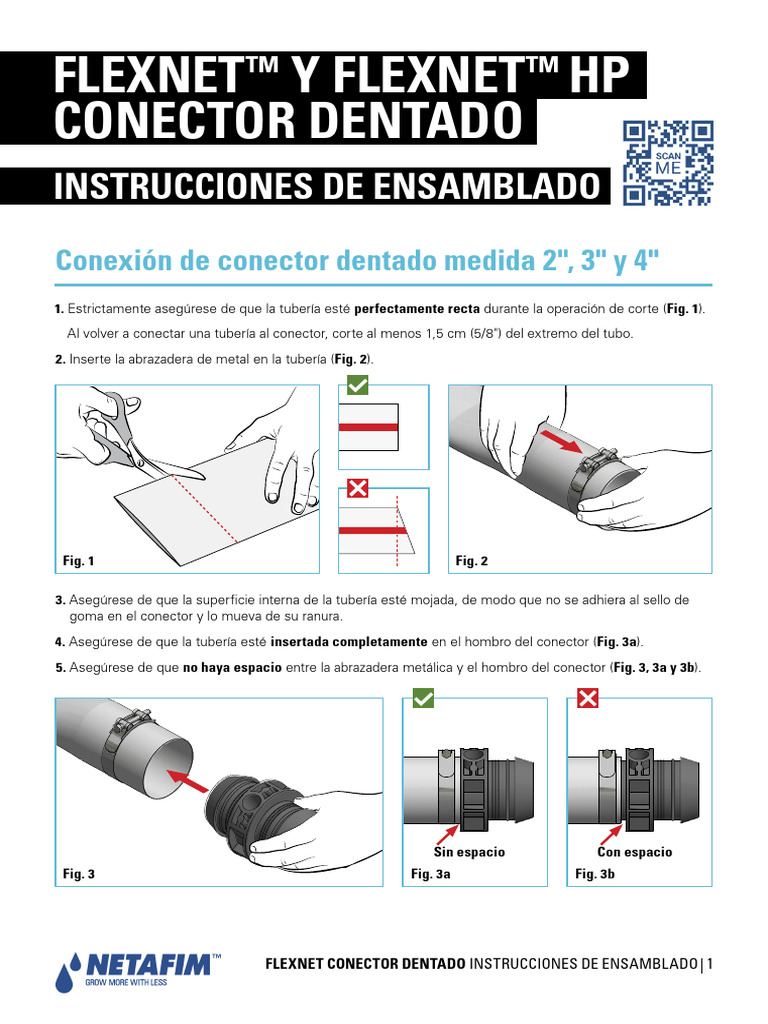 FLEXNET™ Y FLEXNET™ HP CONECTOR DENTADO

INSTRUCCIONES DE ENSAMBLADO

SCAN ME

Conexión de conector dentado medida 2", 3" y 4"

1. Estrictamente asegúrese de que la tubería esté perfectamente recta durante la operación de corte (Fig. 1).
Al volver a conectar una tubería al conector, corte al menos 1,5 cm (5/8") del extremo del tubo.

2. Inserte la abrazadera de metal en la tubería (Fig. 2).

Fig. 1

Fig. 2

3. Asegúrese de que la superficie interna de la tubería esté mojada, de modo que no se adhiera al sello de goma en el conector y lo mueva de su ranura.

4. Asegúrese de que la tubería esté insertada completamente en el hombro del conector (Fig. 3a).

5. Asegúrese de que no haya espacio entre la abrazadera metálica y el hombro del conector (Fig. 3, 3a y 3b).

Fig. 3

Sin espacio
Fig. 3a

Con espacio
Fig. 3b

NETAFIM™
GROW MORE WITH LESS

FLEXNET CONECTOR DENTADO INSTRUCCIONES DE ENSAMBLADO | 1