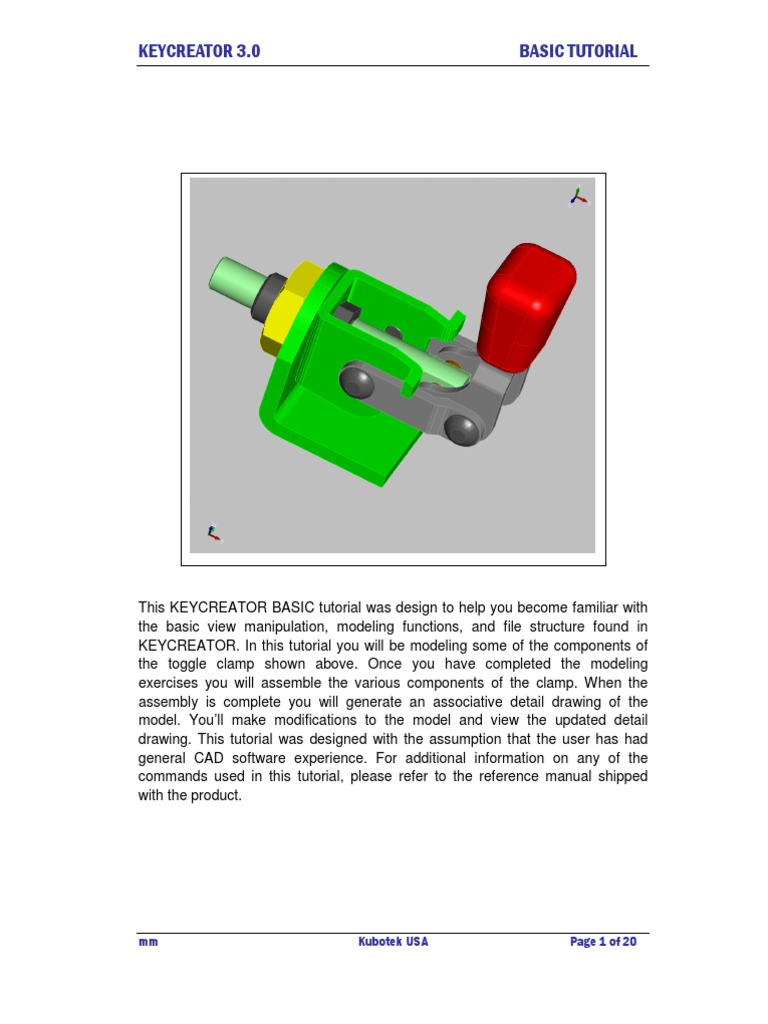 KEYCREATOR 3.0 BASIC TUTORIAL

This KEYCREATOR BASIC tutorial was design to help you become familiar with the basic view manipulation, modeling functions, and file structure found in KEYCREATOR. In this tutorial you will be modeling some of the components of the toggle clamp shown above. Once you have completed the modeling exercises you will assemble the various components of the clamp. When the assembly is complete you will generate an associative detail drawing of the model. You'll make modifications to the model and view the updated detail drawing. This tutorial was designed with the assumption that the user has had general CAD software experience. For additional information on any of the commands used in this tutorial, please refer to the reference manual shipped with the product.

mm Kubotek USA Page 1 of 20