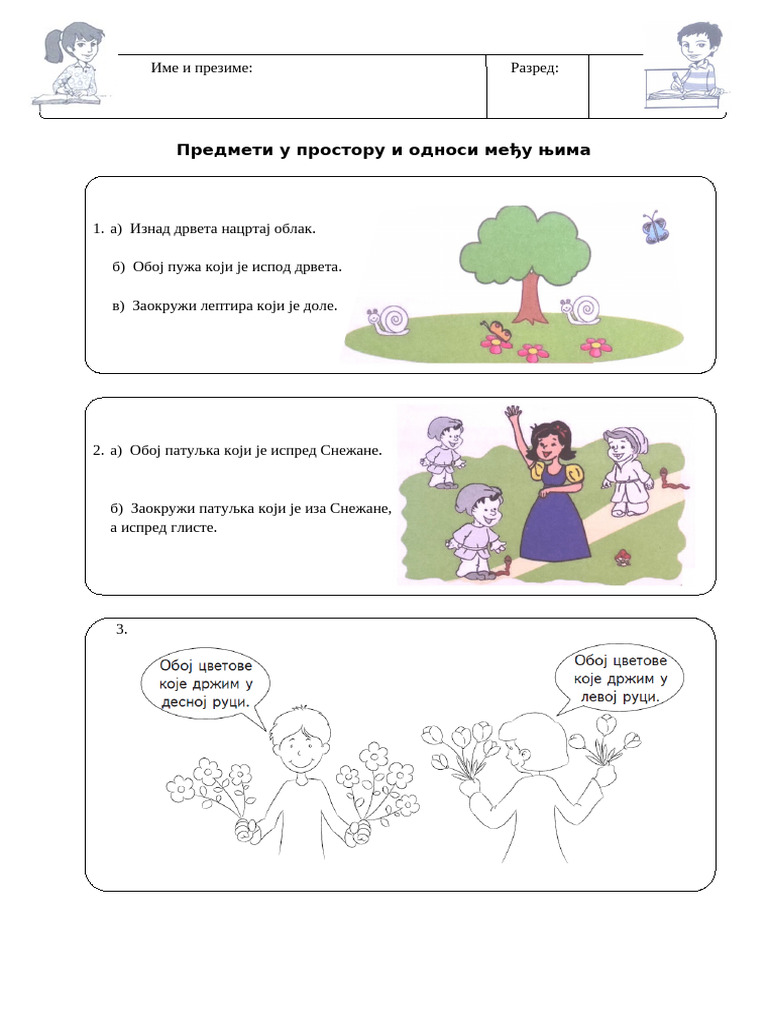 Име и презиме:

Разред:

Предмети у простору и односи међу њима

1. а) Изнад дрвета нацртај облак.

б) Обој пужа који је испод дрвета.

в) Заокружи лептира који је доле.

2. а) Обој патуљка који је испред Снежане.

б) Заокружи патуљка који је иза Снежане, а испред глисте.

3.

Обој цветове које држим у десној руци.

Обој цветове које држим у левој руци.