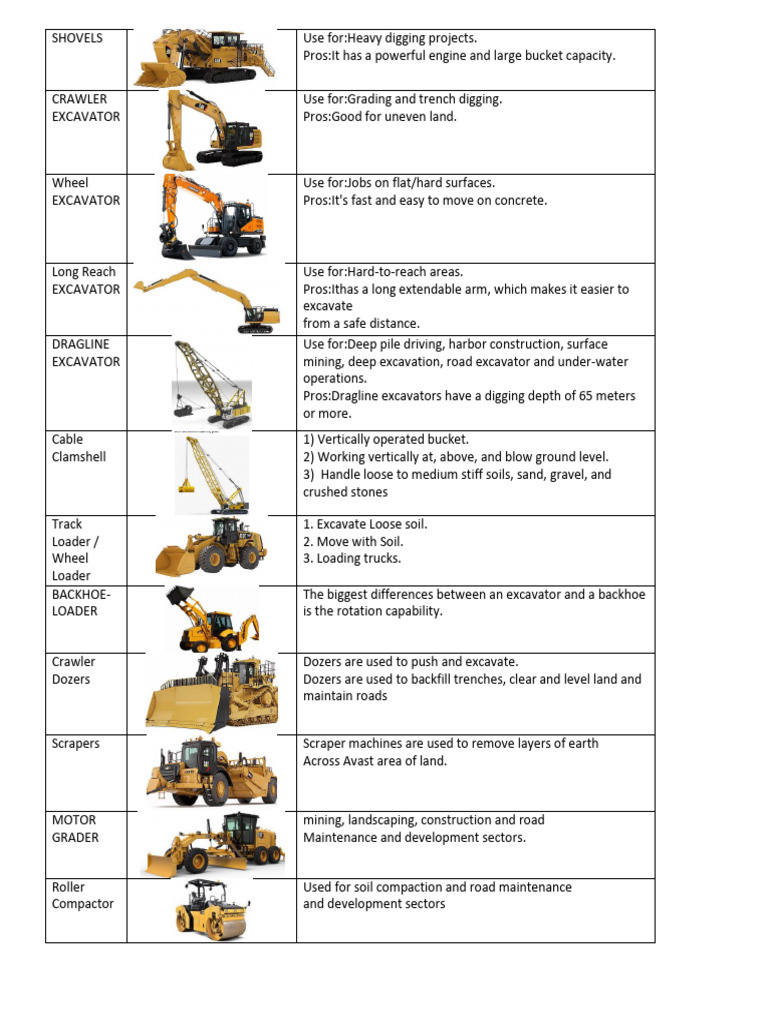 | | | |
|---|---|---|
| SHOVELS | | Use for:Heavy digging projects. Pros:It has a powerful engine and large bucket capacity. |
| CRAWLER EXCAVATOR | | Use for:Grading and trench digging. Pros:Good for uneven land. |
| Wheel EXCAVATOR | | Use for:Jobs on flat/hard surfaces. Pros:It's fast and easy to move on concrete. |
| Long Reach EXCAVATOR | | Use for:Hard-to-reach areas. Pros:Ithas a long extendable arm, which makes it easier to excavate from a safe distance. |
| DRAGLINE EXCAVATOR | | Use for:Deep pile driving, harbor construction, surface mining, deep excavation, road excavator and under-water operations. Pros:Dragline excavators have a digging depth of 65 meters or more. |
| Cable Clamshell | | 1) Vertically operated bucket. 2) Working vertically at, above, and blow ground level. 3) Handle loose to medium stiff soils, sand, gravel, and crushed stones |
| Track Loader / Wheel Loader | | 1. Excavate Loose soil. 2. Move with Soil. 3. Loading trucks. |
| BACKHOE-LOADER | | The biggest differences between an excavator and a backhoe is the rotation capability. |
| Crawler Dozers | | Dozers are used to push and excavate. Dozers are used to backfill trenches, clear and level land and maintain roads |
| Scrapers | | Scraper machines are used to remove layers of earth Across Avast area of land. |
| MOTOR GRADER | | mining, landscaping, construction and road Maintenance and development sectors. |
| Roller Compactor | | Used for soil compaction and road maintenance and development sectors |