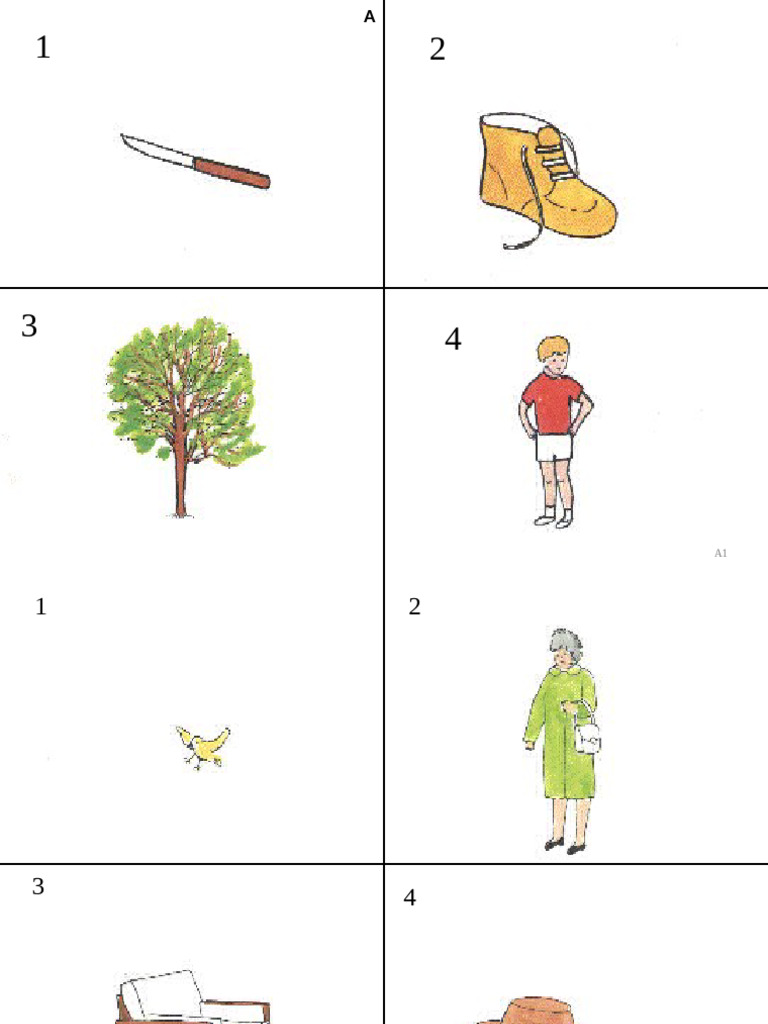 A

1

2

3

4

A1

1

2

3

4