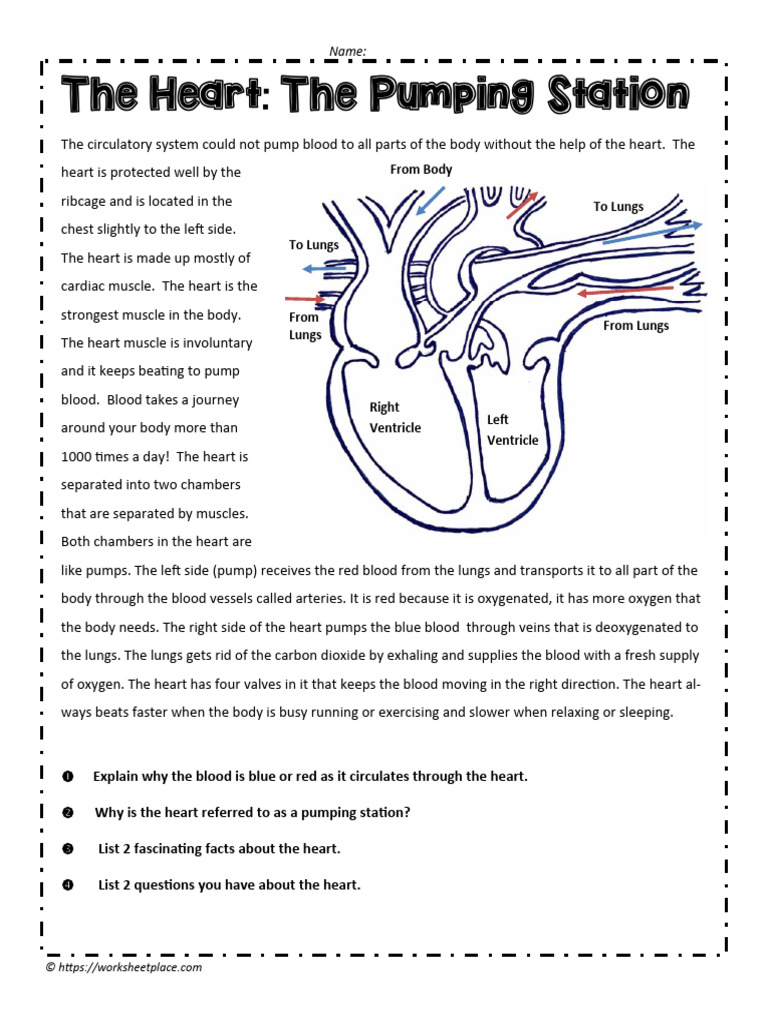 Name:

The Heart: The Pumping Station

The circulatory system could not pump blood to all parts of the body without the help of the heart. The heart is protected well by the ribcage and is located in the chest slightly to the left side. The heart is made up mostly of cardiac muscle. The heart is the strongest muscle in the body. The heart muscle is involuntary and it keeps beating to pump blood. Blood takes a journey around your body more than 1000 times a day! The heart is separated into two chambers that are separated by muscles. Both chambers in the heart are like pumps. The left side (pump) receives the red blood from the lungs and transports it to all part of the body through the blood vessels called arteries. It is red because it is oxygenated, it has more oxygen that the body needs. The right side of the heart pumps the blue blood through veins that is deoxygenated to the lungs. The lungs gets rid of the carbon dioxide by exhaling and supplies the blood with a fresh supply of oxygen. The heart has four valves in it that keeps the blood moving in the right direction. The heart always beats faster when the body is busy running or exercising and slower when relaxing or sleeping.

From Body
To Lungs
To Lungs
From Lungs
From Lungs
Right Ventricle
Left Ventricle

❶ Explain why the blood is blue or red as it circulates through the heart.

❷ Why is the heart referred to as a pumping station?

❸ List 2 fascinating facts about the heart.

❹ List 2 questions you have about the heart.

© https://worksheetplace.com