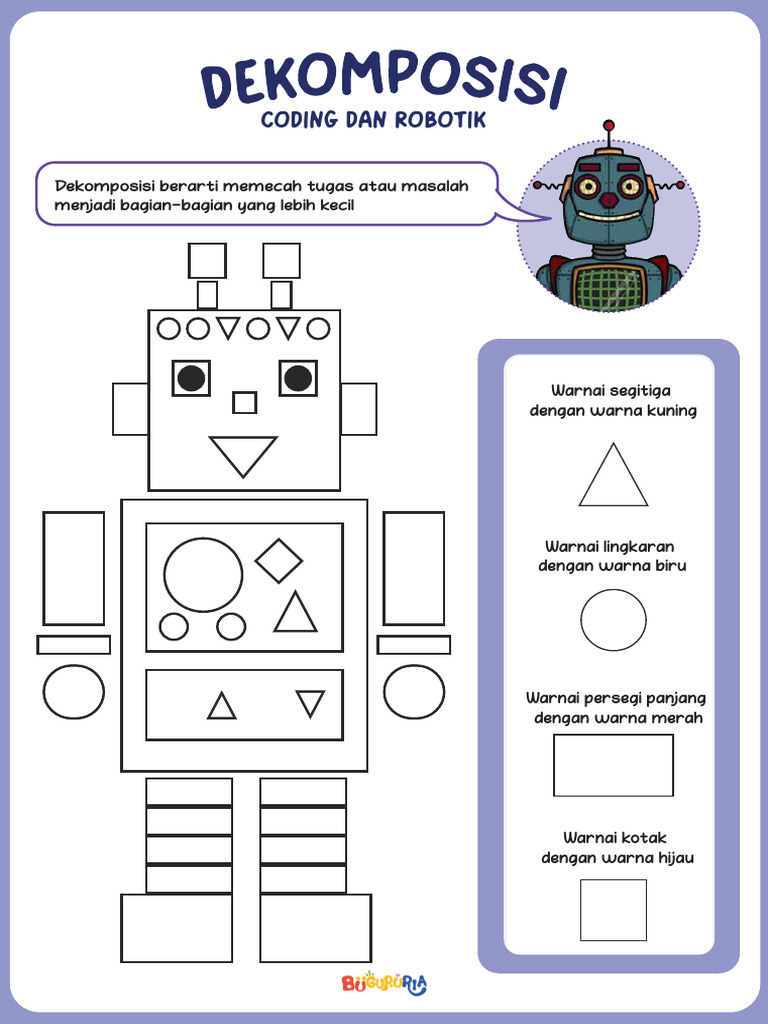 DEKOMPOSISI
CODING DAN ROBOTIK

Dekomposisi berarti memecah tugas atau masalah menjadi bagian-bagian yang lebih kecil

Warnai segitiga dengan warna kuning

Warnai lingkaran dengan warna biru

Warnai persegi panjang dengan warna merah

Warnai kotak dengan warna hijau

BUGURURIA