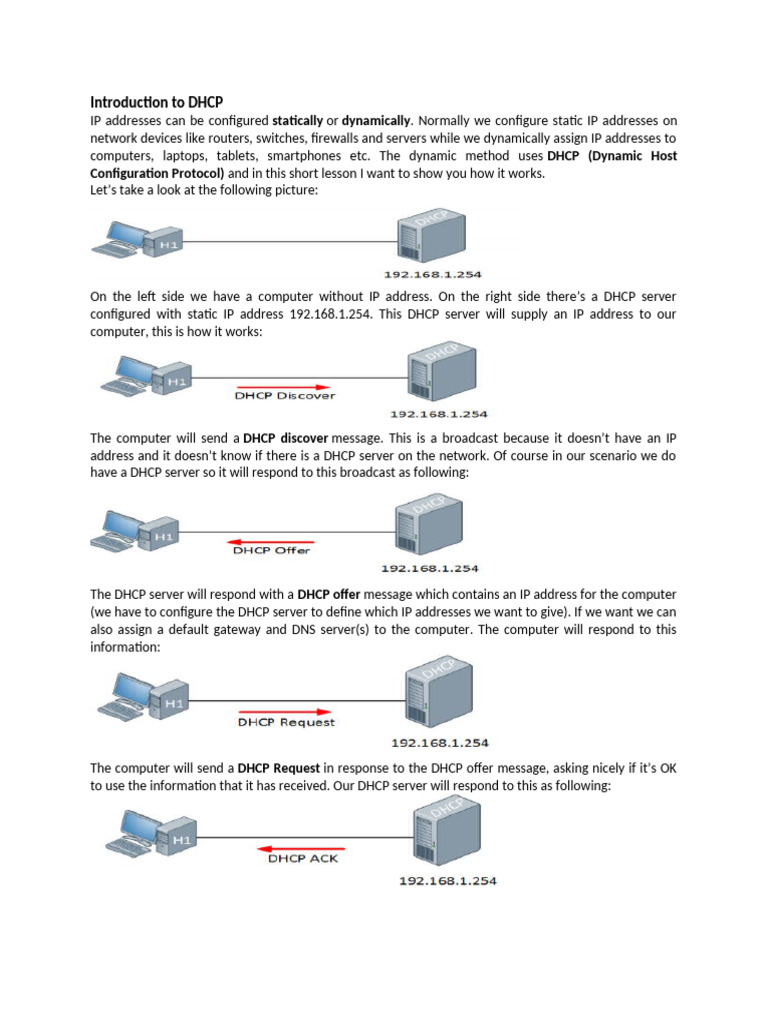 Introduction to DHCP

IP addresses can be configured statically or dynamically. Normally we configure static IP addresses on network devices like routers, switches, firewalls and servers while we dynamically assign IP addresses to computers, laptops, tablets, smartphones etc. The dynamic method uses DHCP (Dynamic Host Configuration Protocol) and in this short lesson I want to show you how it works.
Let's take a look at the following picture:

H1
DHCP
192.168.1.254

On the left side we have a computer without IP address. On the right side there's a DHCP server configured with static IP address 192.168.1.254. This DHCP server will supply an IP address to our computer, this is how it works:

H1
DHCP Discover
DHCP
192.168.1.254

The computer will send a DHCP discover message. This is a broadcast because it doesn't have an IP address and it doesn't know if there is a DHCP server on the network. Of course in our scenario we do have a DHCP server so it will respond to this broadcast as following:

H1
DHCP Offer
DHCP
192.168.1.254

The DHCP server will respond with a DHCP offer message which contains an IP address for the computer (we have to configure the DHCP server to define which IP addresses we want to give). If we want we can also assign a default gateway and DNS server(s) to the computer. The computer will respond to this information:

H1
DHCP Request
DHCP
192.168.1.254

The computer will send a DHCP Request in response to the DHCP offer message, asking nicely if it's OK to use the information that it has received. Our DHCP server will respond to this as following:

H1
DHCP ACK
DHCP
192.168.1.254