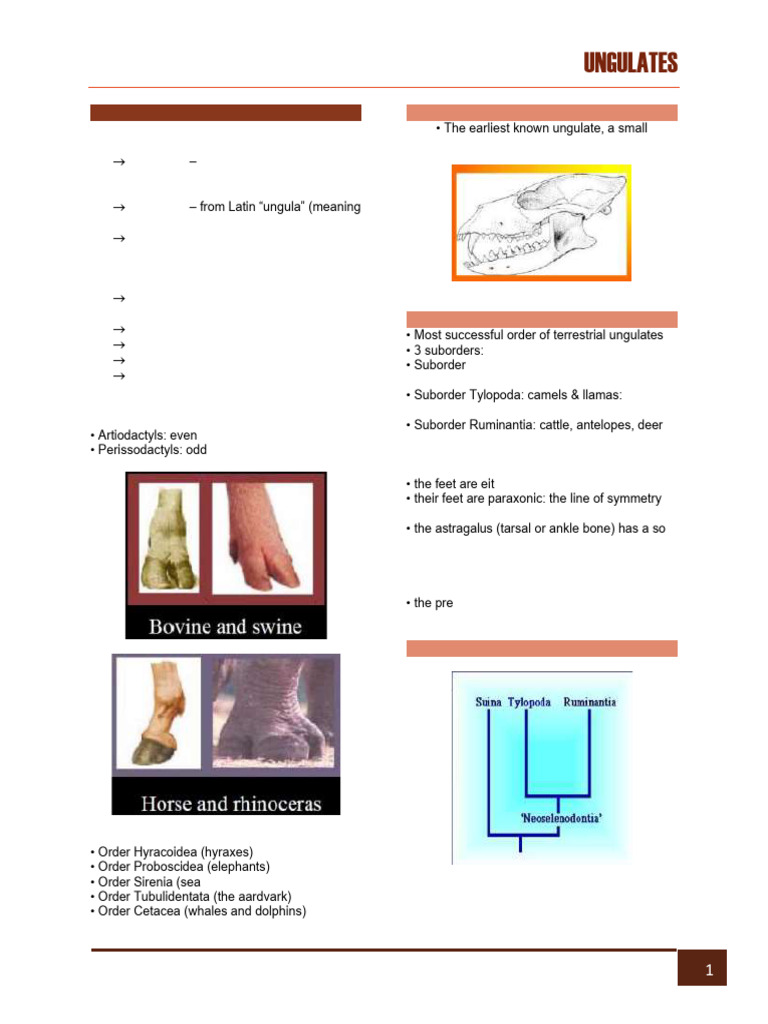 UNGULATES

→ –

→ – from Latin "ungula" (meaning

→

→

→
→
→
→

• Artiodactyls: even
• Perissodactyls: odd

Bovine and swine

Horse and rhinoceras

• Order Hyracoidea (hyraxes)
• Order Proboscidea (elephants)
• Order Sirenia (sea
• Order Tubulidentata (the aardvark)
• Order Cetacea (whales and dolphins)

• The earliest known ungulate, a small

• Most successful order of terrestrial ungulates
• 3 suborders:
• Suborder

• Suborder Tylopoda: camels & llamas:

• Suborder Ruminantia: cattle, antelopes, deer

• the feet are eit
• their feet are paraxonic: the line of symmetry

• the astragalus (tarsal or ankle bone) has a so

• the pre

Suina Tylopoda Ruminantia

'Neoselenodontia'

1