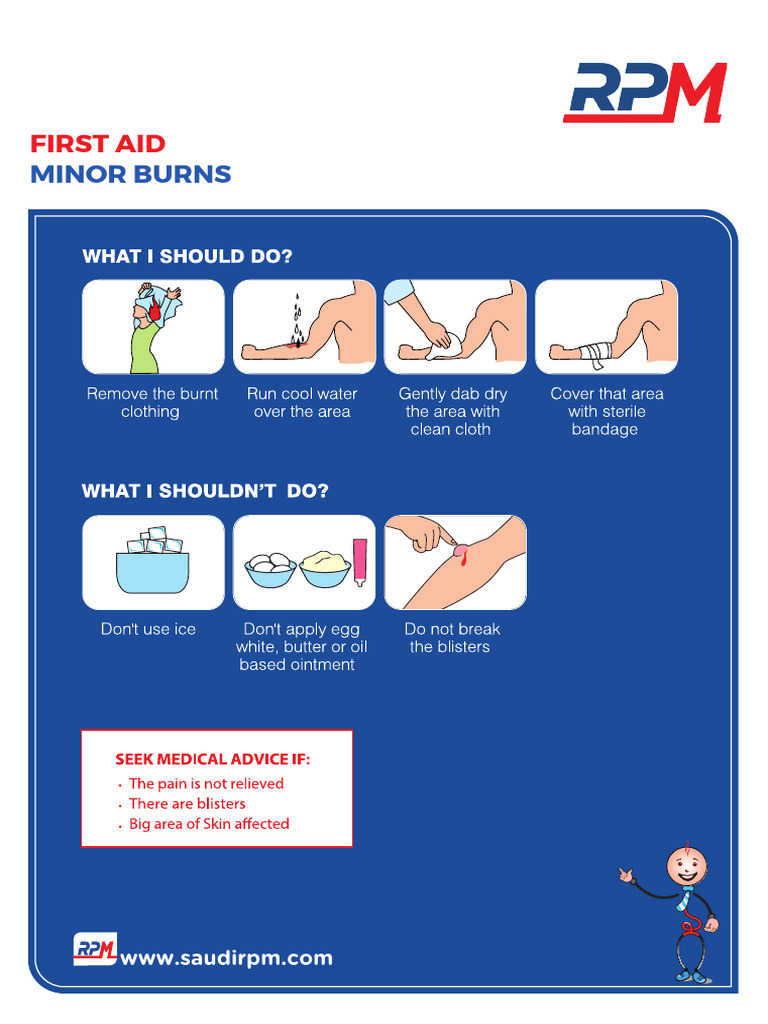 RPM

FIRST AID
MINOR BURNS

WHAT I SHOULD DO?

Remove the burnt clothing

Run cool water over the area

Gently dab dry the area with clean cloth

Cover that area with sterile bandage

WHAT I SHOULDN'T DO?

Don't use ice

Don't apply egg white, butter or oil based ointment

Do not break the blisters

SEEK MEDICAL ADVICE IF:
• The pain is not relieved
• There are blisters
• Big area of Skin affected

RPM www.saudirpm.com