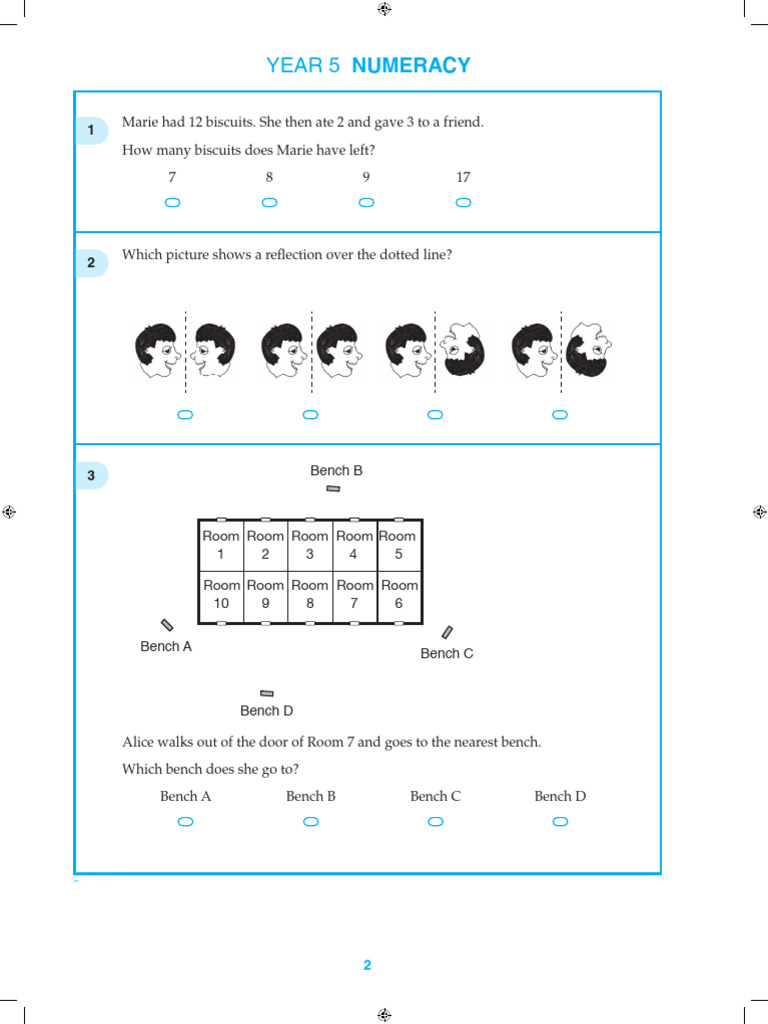 YEAR 5 NUMERACY

1

Marie had 12 biscuits. She then ate 2 and gave 3 to a friend.

How many biscuits does Marie have left?

7 8 9 17

2

Which picture shows a reflection over the dotted line?

3

Bench B

| Room 1 | Room 2 | Room 3 | Room 4 | Room 5 |
|---|---|---|---|---|
| Room 10 | Room 9 | Room 8 | Room 7 | Room 6 |

Bench A

Bench C

Bench D

Alice walks out of the door of Room 7 and goes to the nearest bench.

Which bench does she go to?

Bench A Bench B Bench C Bench D

2