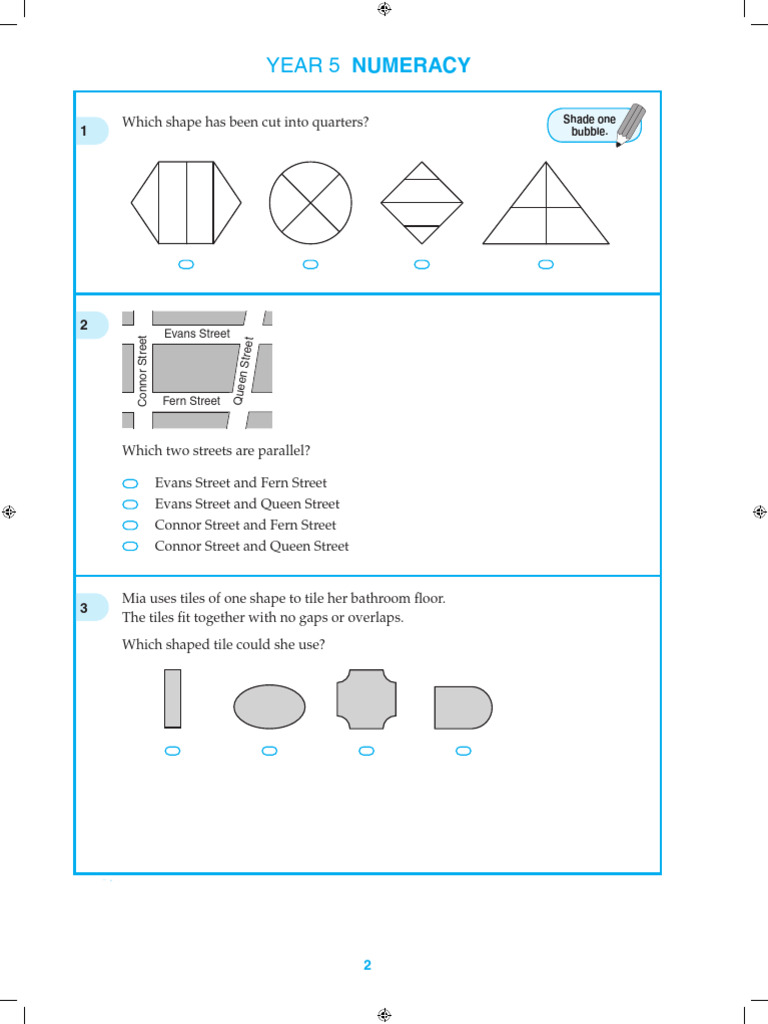 YEAR 5 NUMERACY

1 Which shape has been cut into quarters?

Shade one bubble.

2

Evans Street
Connor Street
Queen Street
Fern Street

Which two streets are parallel?

Evans Street and Fern Street
Evans Street and Queen Street
Connor Street and Fern Street
Connor Street and Queen Street

3 Mia uses tiles of one shape to tile her bathroom floor. The tiles fit together with no gaps or overlaps.

Which shaped tile could she use?

2