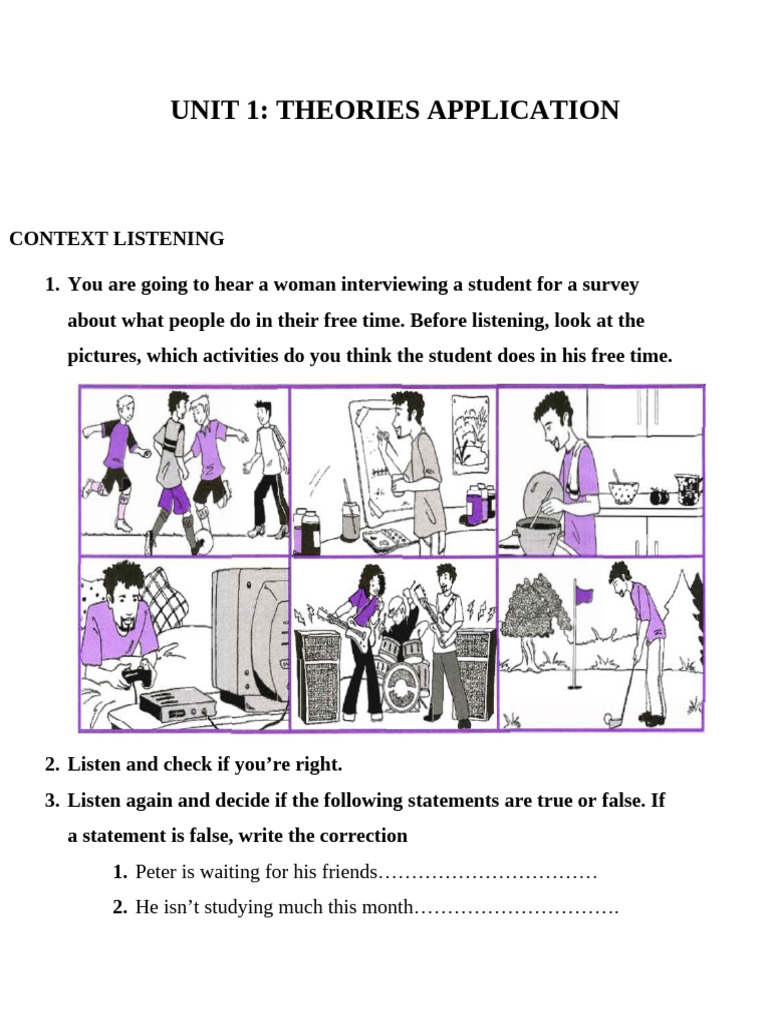 UNIT 1: THEORIES APPLICATION

CONTEXT LISTENING

1. You are going to hear a woman interviewing a student for a survey about what people do in their free time. Before listening, look at the pictures, which activities do you think the student does in his free time.

2. Listen and check if you're right.
3. Listen again and decide if the following statements are true or false. If a statement is false, write the correction
1. Peter is waiting for his friends……………………………
2. He isn't studying much this month………………………….