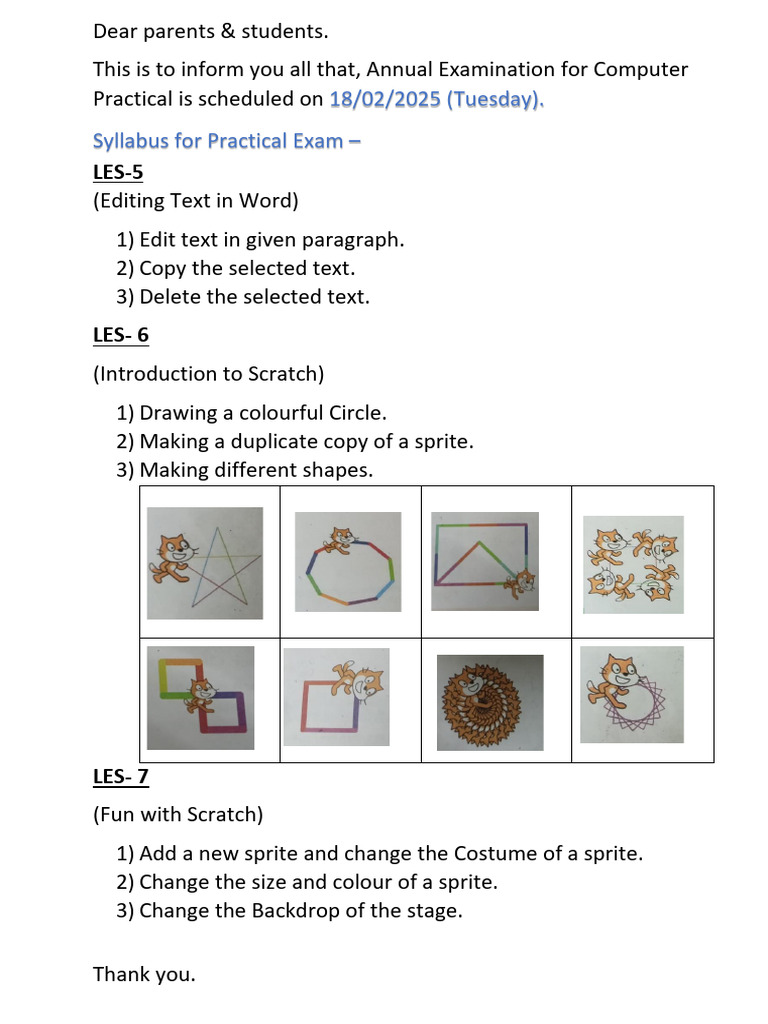 Dear parents & students.

This is to inform you all that, Annual Examination for Computer Practical is scheduled on 18/02/2025 (Tuesday).

Syllabus for Practical Exam –

LES-5

(Editing Text in Word)

1) Edit text in given paragraph.
2) Copy the selected text.
3) Delete the selected text.

LES- 6

(Introduction to Scratch)

1) Drawing a colourful Circle.
2) Making a duplicate copy of a sprite.
3) Making different shapes.

LES- 7

(Fun with Scratch)

1) Add a new sprite and change the Costume of a sprite.
2) Change the size and colour of a sprite.
3) Change the Backdrop of the stage.

Thank you.