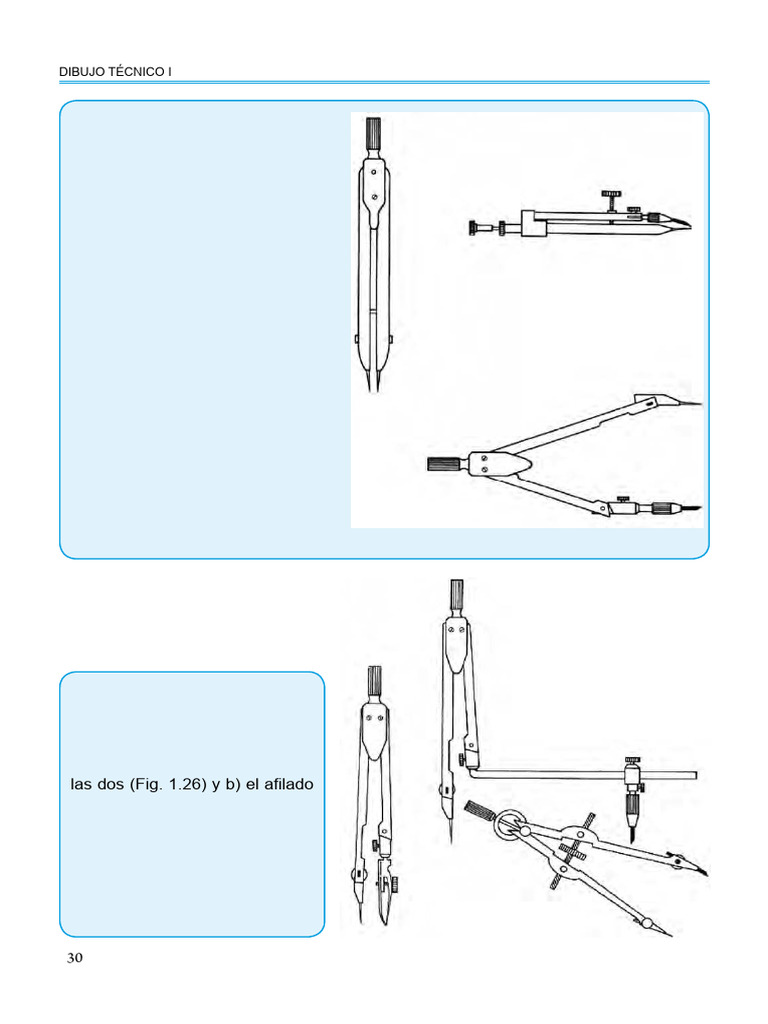 DIBUJO TÉCNICO I

las dos (Fig. 1.26) y b) el afilado

30