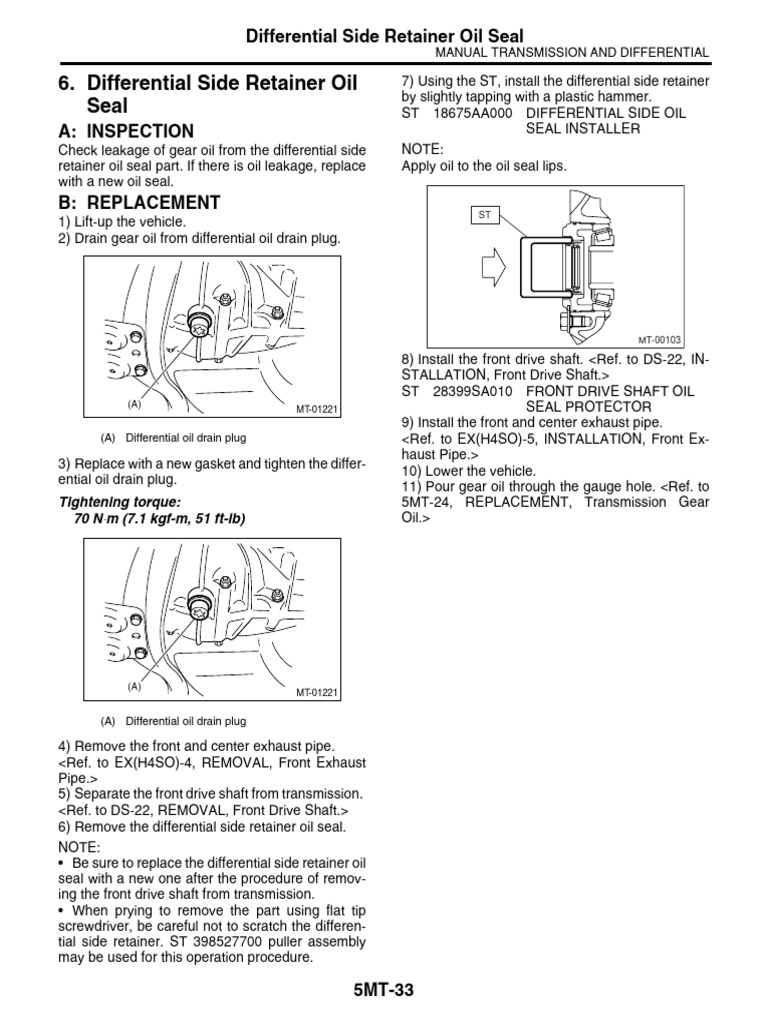 Differential Side Retainer Oil Seal
MANUAL TRANSMISSION AND DIFFERENTIAL

6. Differential Side Retainer Oil Seal

A: INSPECTION

Check leakage of gear oil from the differential side retainer oil seal part. If there is oil leakage, replace with a new oil seal.

B: REPLACEMENT

1) Lift-up the vehicle.
2) Drain gear oil from differential oil drain plug.

(A)
MT-01221

(A) Differential oil drain plug

3) Replace with a new gasket and tighten the differential oil drain plug.

Tightening torque:
70 N·m (7.1 kgf-m, 51 ft-lb)

(A)
MT-01221

(A) Differential oil drain plug

4) Remove the front and center exhaust pipe. <Ref. to EX(H4SO)-4, REMOVAL, Front Exhaust Pipe.>
5) Separate the front drive shaft from transmission. <Ref. to DS-22, REMOVAL, Front Drive Shaft.>
6) Remove the differential side retainer oil seal.

NOTE:
• Be sure to replace the differential side retainer oil seal with a new one after the procedure of removing the front drive shaft from transmission.
• When prying to remove the part using flat tip screwdriver, be careful not to scratch the differential side retainer. ST 398527700 puller assembly may be used for this operation procedure.

7) Using the ST, install the differential side retainer by slightly tapping with a plastic hammer.
ST 18675AA000 DIFFERENTIAL SIDE OIL SEAL INSTALLER

NOTE:
Apply oil to the oil seal lips.

ST
MT-00103

8) Install the front drive shaft. <Ref. to DS-22, INSTALLATION, Front Drive Shaft.>
ST 28399SA010 FRONT DRIVE SHAFT OIL SEAL PROTECTOR
9) Install the front and center exhaust pipe. <Ref. to EX(H4SO)-5, INSTALLATION, Front Exhaust Pipe.>
10) Lower the vehicle.
11) Pour gear oil through the gauge hole. <Ref. to 5MT-24, REPLACEMENT, Transmission Gear Oil.>

5MT-33