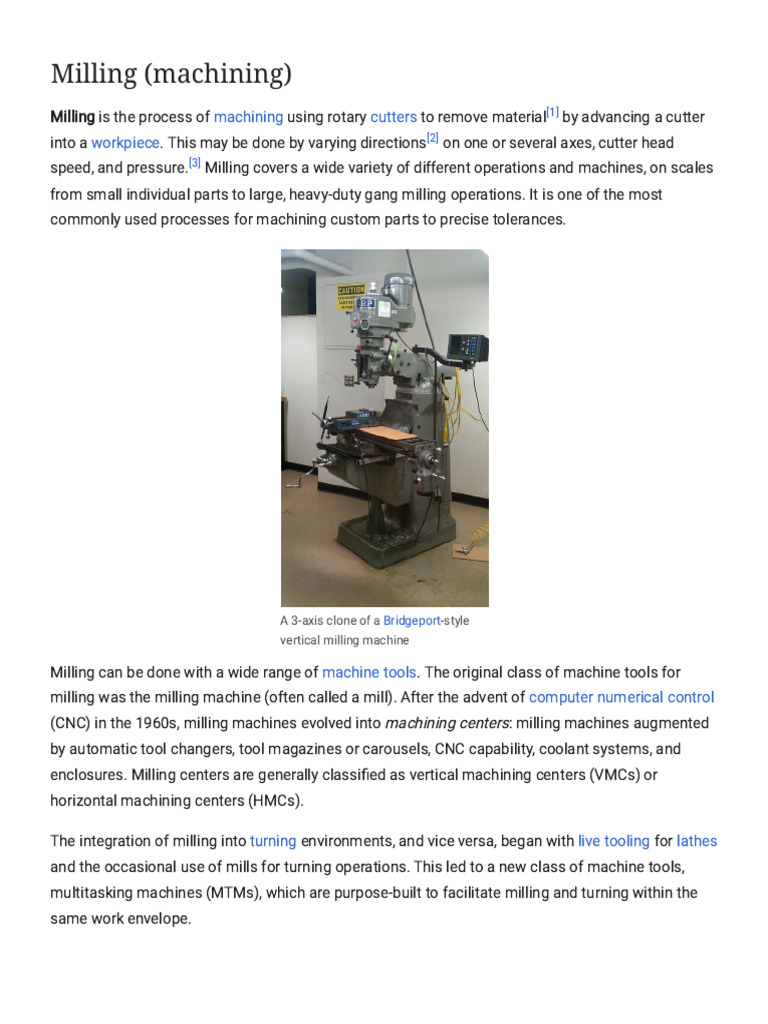 Milling (machining)

Milling is the process of machining using rotary cutters to remove material[1] by advancing a cutter into a workpiece. This may be done by varying directions[2] on one or several axes, cutter head speed, and pressure.[3] Milling covers a wide variety of different operations and machines, on scales from small individual parts to large, heavy-duty gang milling operations. It is one of the most commonly used processes for machining custom parts to precise tolerances.

CAUTION

A 3-axis clone of a Bridgeport-style vertical milling machine

Milling can be done with a wide range of machine tools. The original class of machine tools for milling was the milling machine (often called a mill). After the advent of computer numerical control (CNC) in the 1960s, milling machines evolved into machining centers: milling machines augmented by automatic tool changers, tool magazines or carousels, CNC capability, coolant systems, and enclosures. Milling centers are generally classified as vertical machining centers (VMCs) or horizontal machining centers (HMCs).

The integration of milling into turning environments, and vice versa, began with live tooling for lathes and the occasional use of mills for turning operations. This led to a new class of machine tools, multitasking machines (MTMs), which are purpose-built to facilitate milling and turning within the same work envelope.