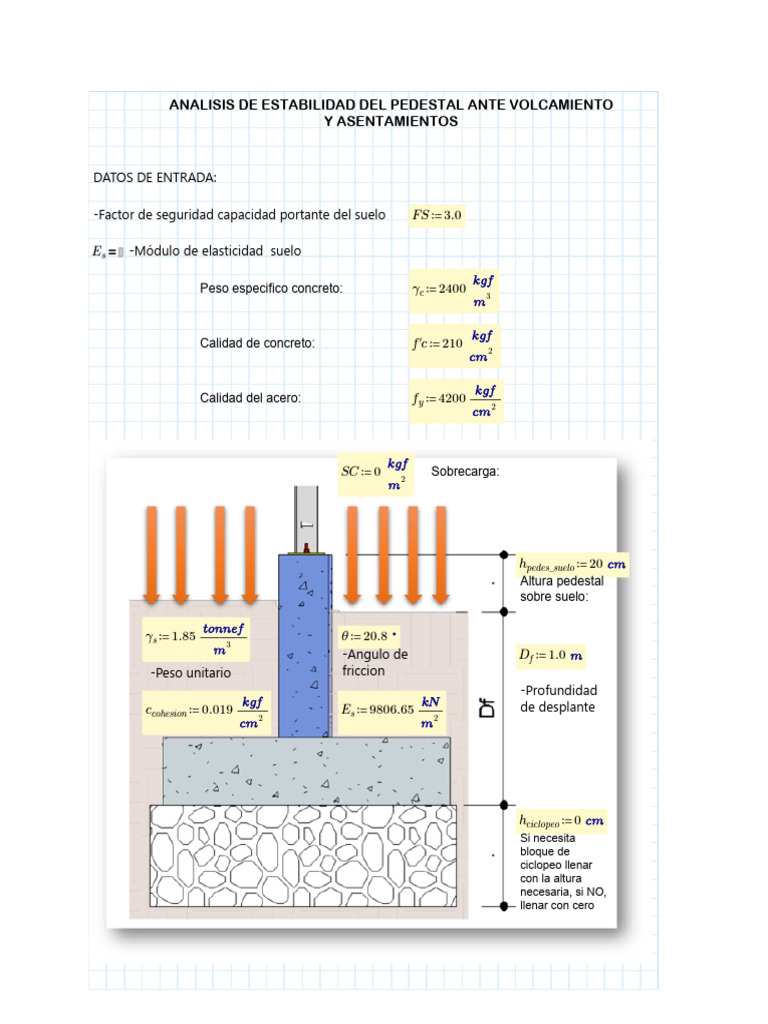 ANALISIS DE ESTABILIDAD DEL PEDESTAL ANTE VOLCAMIENTO Y ASENTAMIENTOS

DATOS DE ENTRADA:

-Factor de seguridad capacidad portante del suelo $FS := 3.0$

$E_s =$ -Módulo de elasticidad suelo

Peso especifico concreto: $\gamma_c := 2400 \frac{kgf}{m^3}$

Calidad de concreto: $f'c := 210 \frac{kgf}{cm^2}$

Calidad del acero: $f_y := 4200 \frac{kgf}{cm^2}$

$SC := 0 \frac{kgf}{m^2}$ Sobrecarga:

$h_{pedes\_suelo} := 20\ cm$
Altura pedestal sobre suelo:

$\gamma_s := 1.85 \frac{tonnef}{m^3}$
-Peso unitario

$\theta := 20.8\ °$
-Angulo de friccion

$D_f := 1.0\ m$

-Profundidad de desplante

Df

$c_{cohesion} := 0.019 \frac{kgf}{cm^2}$

$E_s := 9806.65 \frac{kN}{m^2}$

$h_{ciclopeo} := 0\ cm$
Si necesita bloque de ciclopeo llenar con la altura necesaria, si NO, llenar con cero