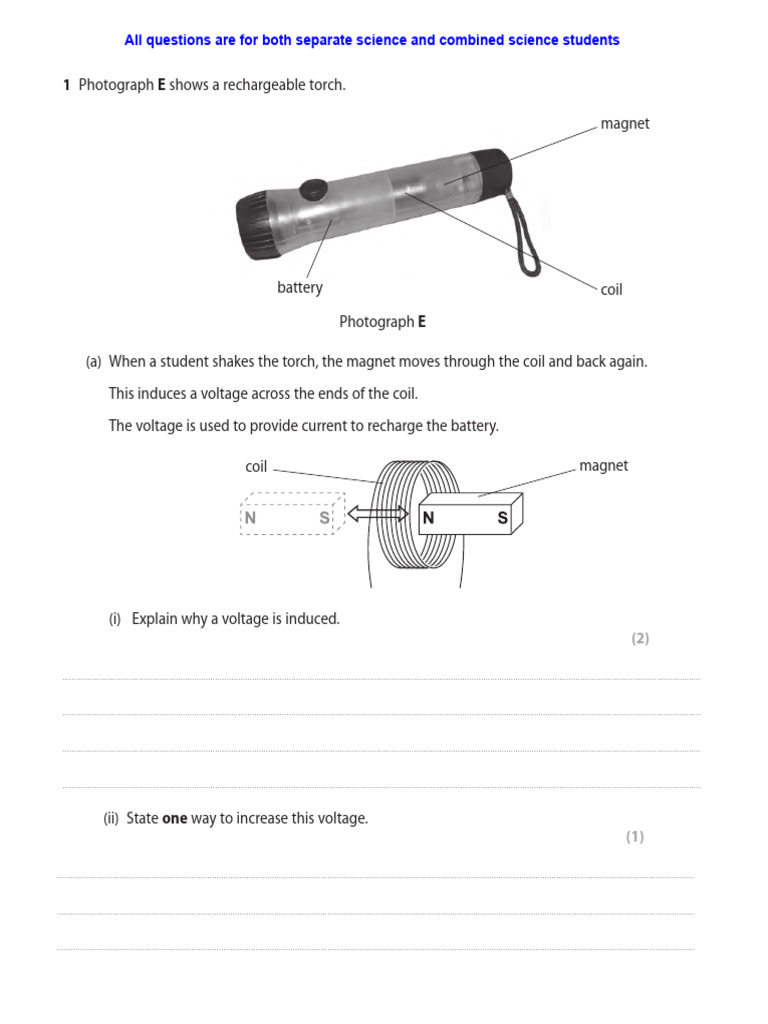 All questions are for both separate science and combined science students

1 Photograph E shows a rechargeable torch.

magnet

battery

coil

Photograph E

(a) When a student shakes the torch, the magnet moves through the coil and back again.

This induces a voltage across the ends of the coil.

The voltage is used to provide current to recharge the battery.

coil

magnet

N S

N S

(i) Explain why a voltage is induced.

(2)

(ii) State one way to increase this voltage.

(1)