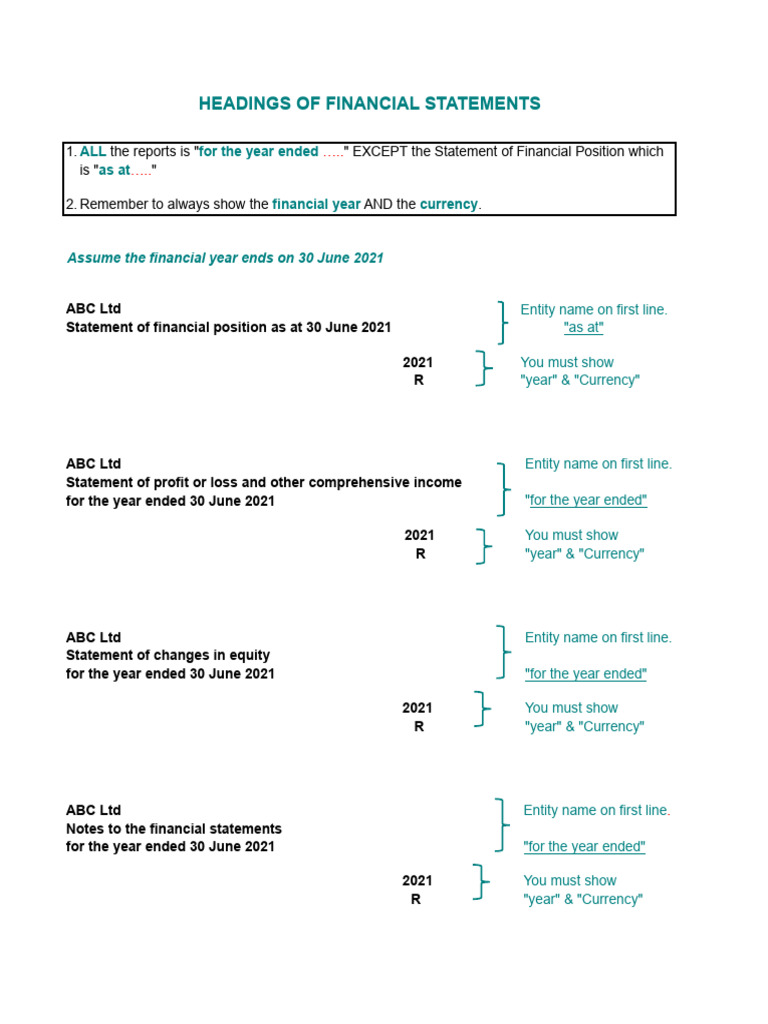 HEADINGS OF FINANCIAL STATEMENTS

1. ALL the reports is "for the year ended ….." EXCEPT the Statement of Financial Position which is "as at….."

2. Remember to always show the financial year AND the currency.

Assume the financial year ends on 30 June 2021

ABC Ltd
Statement of financial position as at 30 June 2021

Entity name on first line.
"as at"

2021
R

You must show
"year" & "Currency"

ABC Ltd
Statement of profit or loss and other comprehensive income
for the year ended 30 June 2021

Entity name on first line.
"for the year ended"

2021
R

You must show
"year" & "Currency"

ABC Ltd
Statement of changes in equity
for the year ended 30 June 2021

Entity name on first line.
"for the year ended"

2021
R

You must show
"year" & "Currency"

ABC Ltd
Notes to the financial statements
for the year ended 30 June 2021

Entity name on first line.
"for the year ended"

2021
R

You must show
"year" & "Currency"