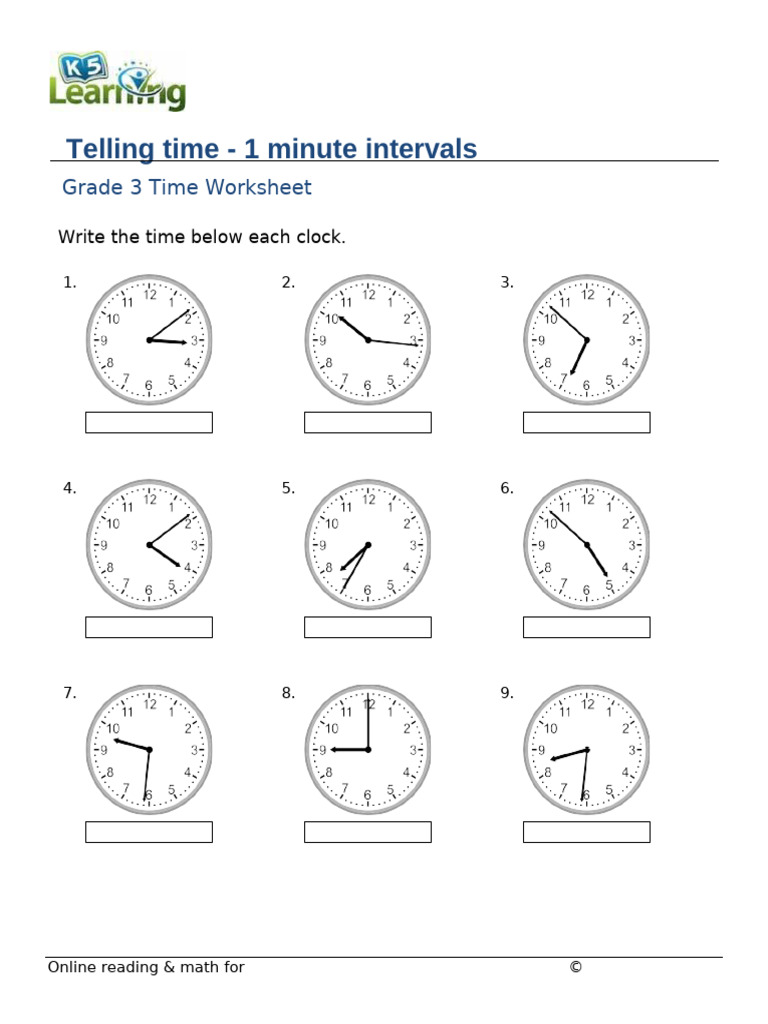 K5 Learning

Telling time - 1 minute intervals

Grade 3 Time Worksheet

Write the time below each clock.

1.
12 1 2 3 4 5 6 7 8 9 10 11

2.
12 1 2 3 4 5 6 7 8 9 10 11

3.
12 1 2 3 4 5 6 7 8 9 10 11

4.
12 1 2 3 4 5 6 7 8 9 10 11

5.
12 1 2 3 4 5 6 7 8 9 10 11

6.
12 1 2 3 4 5 6 7 8 9 10 11

7.
12 1 2 3 4 5 6 7 8 9 10 11

8.
12 1 2 3 4 5 6 7 8 9 10 11

9.
12 1 2 3 4 5 6 7 8 9 10 11

Online reading & math for ©