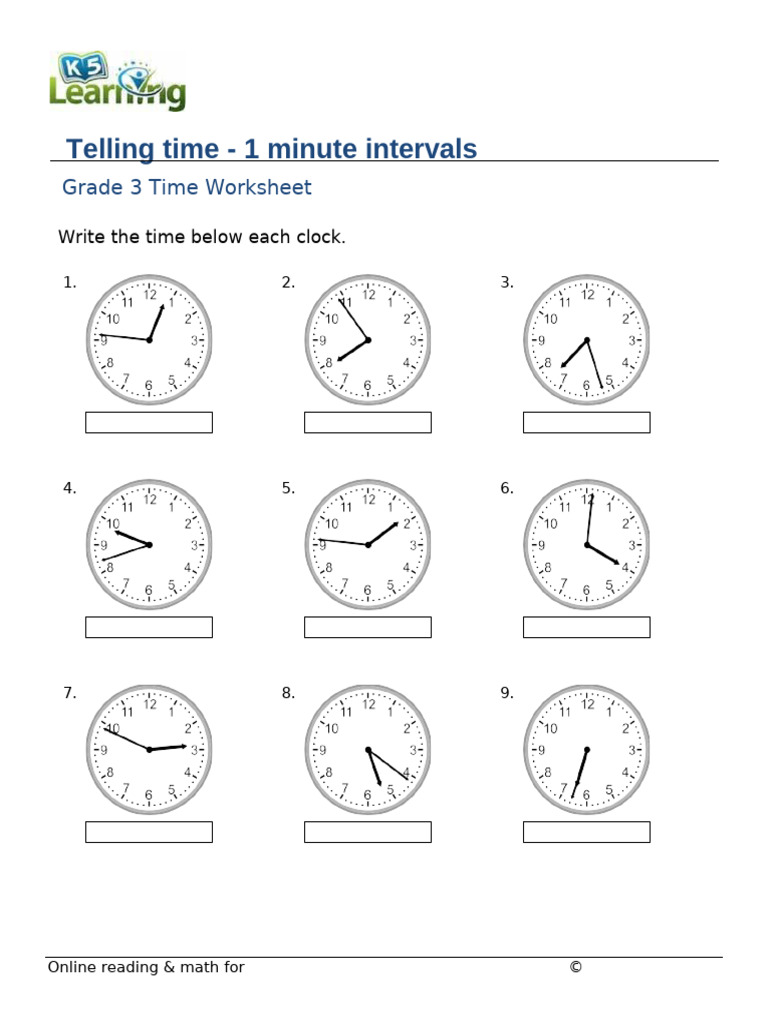 K5 Learning

Telling time - 1 minute intervals

Grade 3 Time Worksheet

Write the time below each clock.

1. 12 1 2 3 4 5 6 7 8 9 10 11

2. 12 1 2 3 4 5 6 7 8 9 10 11

3. 12 1 2 3 4 5 6 7 8 9 10 11

4. 12 1 2 3 4 5 6 7 8 9 10 11

5. 12 1 2 3 4 5 6 7 8 9 10 11

6. 12 1 2 3 4 5 6 7 8 9 10 11

7. 12 1 2 3 4 5 6 7 8 9 10 11

8. 12 1 2 3 4 5 6 7 8 9 10 11

9. 12 1 2 3 4 5 6 7 8 9 10 11

Online reading & math for ©