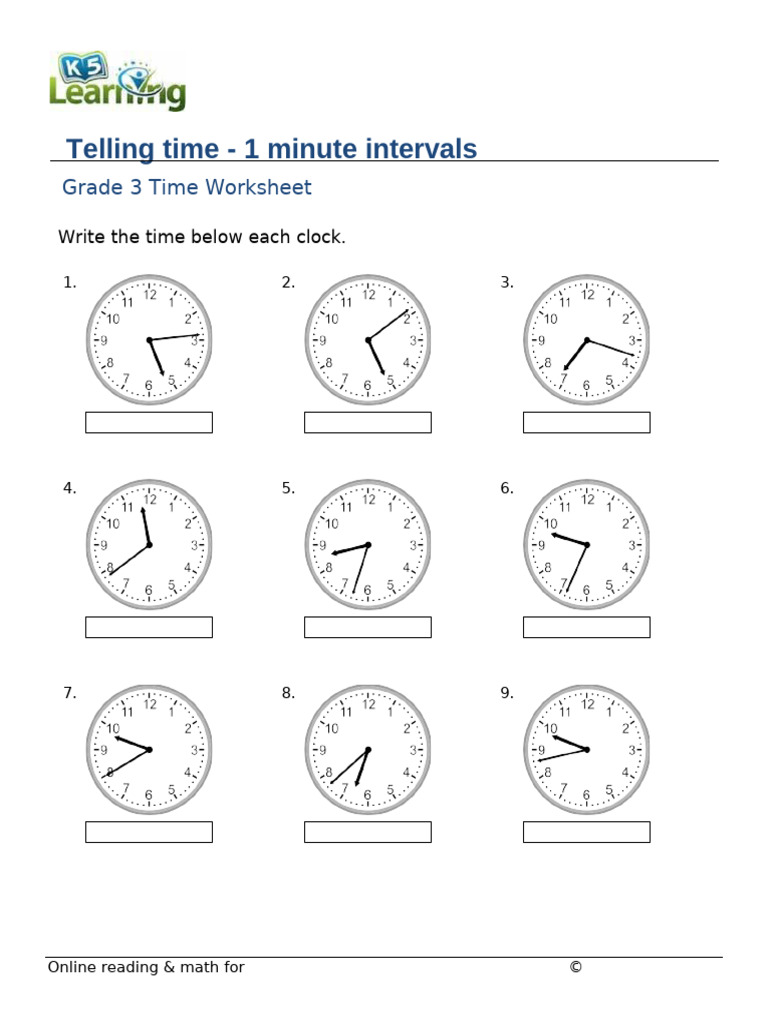 K5 Learning

Telling time - 1 minute intervals

Grade 3 Time Worksheet

Write the time below each clock.

1. 12 1 2 3 4 5 6 7 8 9 10 11

2. 12 1 2 3 4 5 6 7 8 9 10 11

3. 12 1 2 3 4 5 6 7 8 9 10 11

4. 12 1 2 3 4 5 6 7 8 9 10 11

5. 12 1 2 3 4 5 6 7 8 9 10 11

6. 12 1 2 3 4 5 6 7 8 9 10 11

7. 12 1 2 3 4 5 6 7 8 9 10 11

8. 12 1 2 3 4 5 6 7 8 9 10 11

9. 12 1 2 3 4 5 6 7 8 9 10 11

Online reading & math for ©