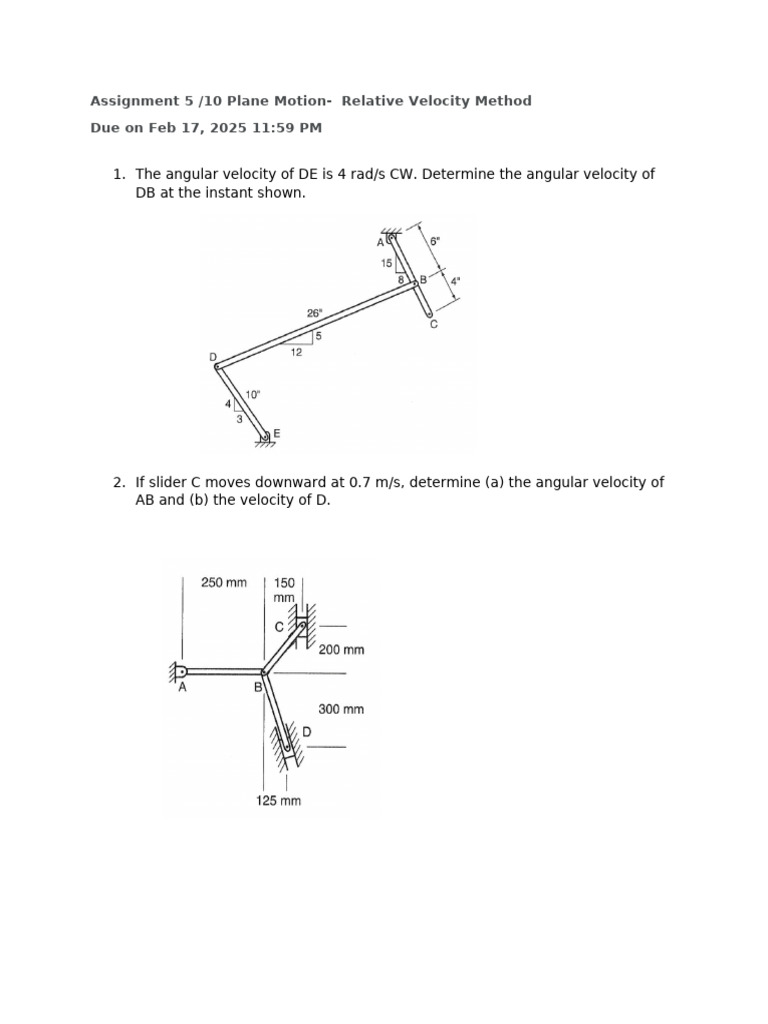 Assignment 5 /10 Plane Motion- Relative Velocity Method

Due on Feb 17, 2025 11:59 PM

1. The angular velocity of DE is 4 rad/s CW. Determine the angular velocity of DB at the instant shown.

A
6"
15
8
B
4"
C
26"
5
12
D
10"
4
3
E

2. If slider C moves downward at 0.7 m/s, determine (a) the angular velocity of AB and (b) the velocity of D.

250 mm
150 mm
C
200 mm
A
B
300 mm
D
125 mm