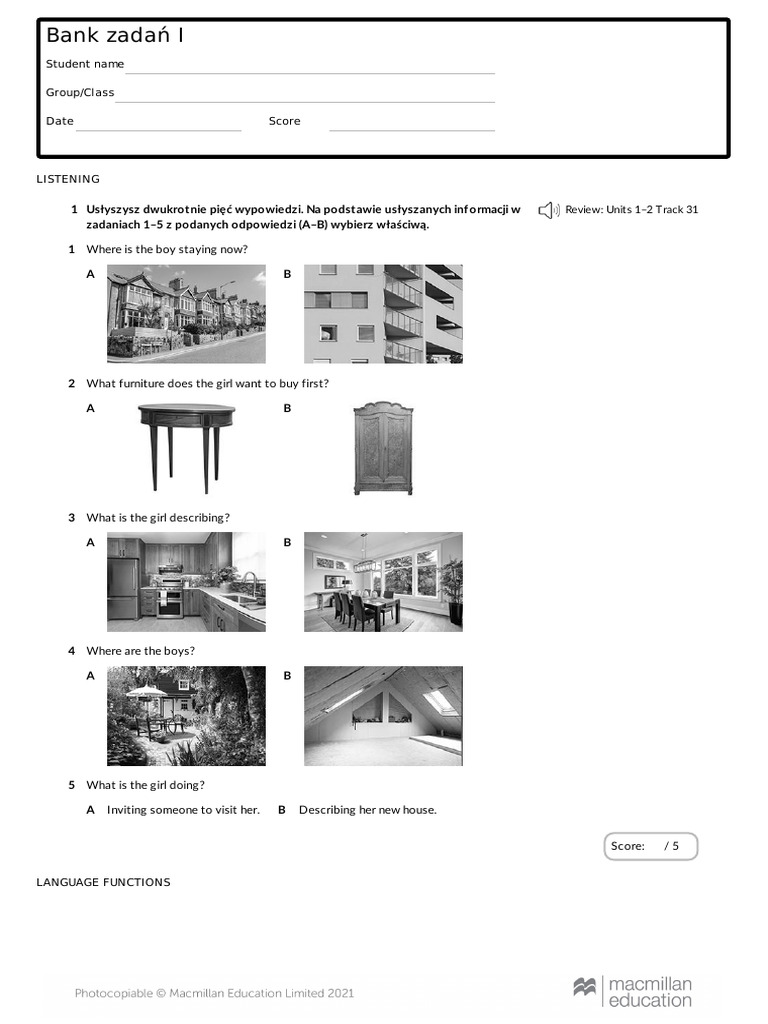 Bank zadań I

Student name

Group/Class

Date Score

LISTENING

1 Usłyszysz dwukrotnie pięć wypowiedzi. Na podstawie usłyszanych informacji w zadaniach 1–5 z podanych odpowiedzi (A–B) wybierz właściwą.

Review: Units 1–2 Track 31

1 Where is the boy staying now?

A

B

2 What furniture does the girl want to buy first?

A

B

3 What is the girl describing?

A

B

4 Where are the boys?

A

B

5 What is the girl doing?

A Inviting someone to visit her. B Describing her new house.

Score: / 5

LANGUAGE FUNCTIONS

Photocopiable © Macmillan Education Limited 2021

macmillan education