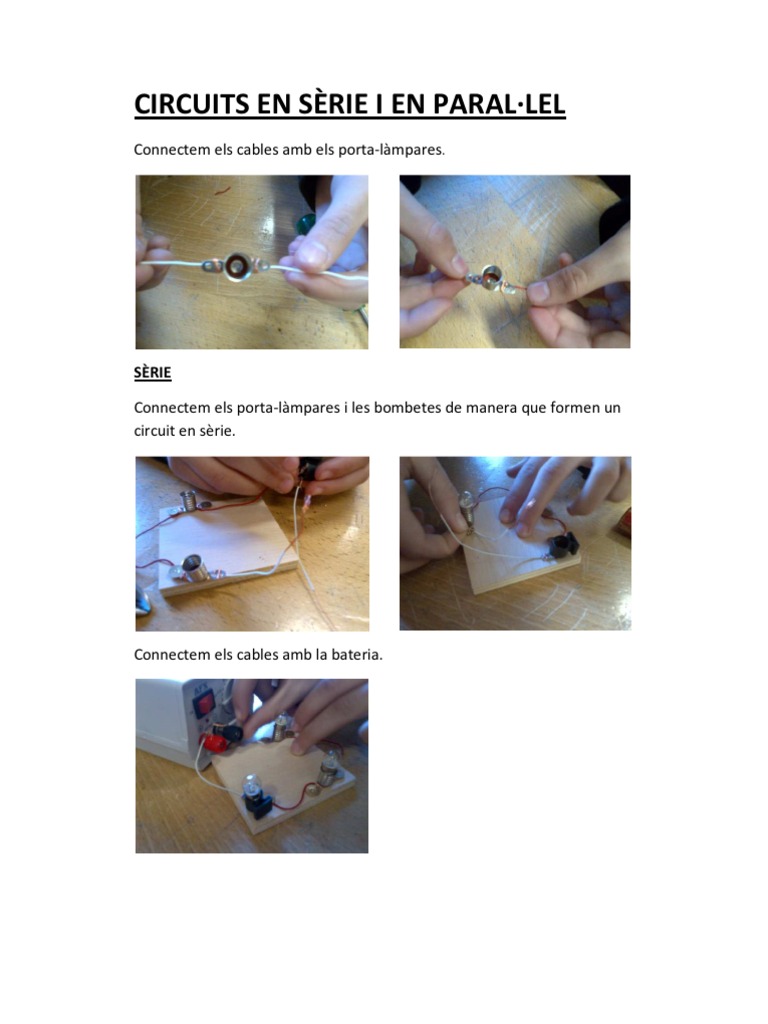 CIRCUITS EN SÈRIE I EN PARAL·LEL

Connectem els cables amb els porta-làmpares.

SÈRIE

Connectem els porta-làmpares i les bombetes de manera que formen un circuit en sèrie.

Connectem els cables amb la bateria.