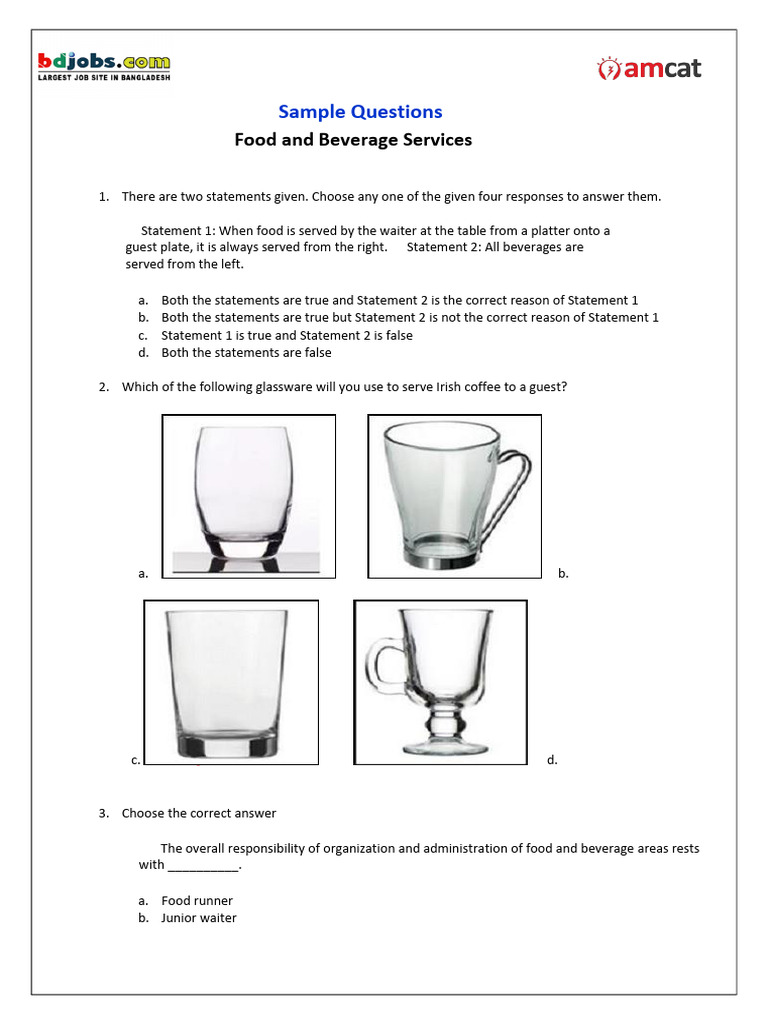 bdjobs.com
LARGEST JOB SITE IN BANGLADESH

amcat

Sample Questions
Food and Beverage Services

1. There are two statements given. Choose any one of the given four responses to answer them.

Statement 1: When food is served by the waiter at the table from a platter onto a guest plate, it is always served from the right. Statement 2: All beverages are served from the left.

a. Both the statements are true and Statement 2 is the correct reason of Statement 1
b. Both the statements are true but Statement 2 is not the correct reason of Statement 1
c. Statement 1 is true and Statement 2 is false
d. Both the statements are false

2. Which of the following glassware will you use to serve Irish coffee to a guest?

a.

b.

c.

d.

3. Choose the correct answer

The overall responsibility of organization and administration of food and beverage areas rests with __________.

a. Food runner
b. Junior waiter