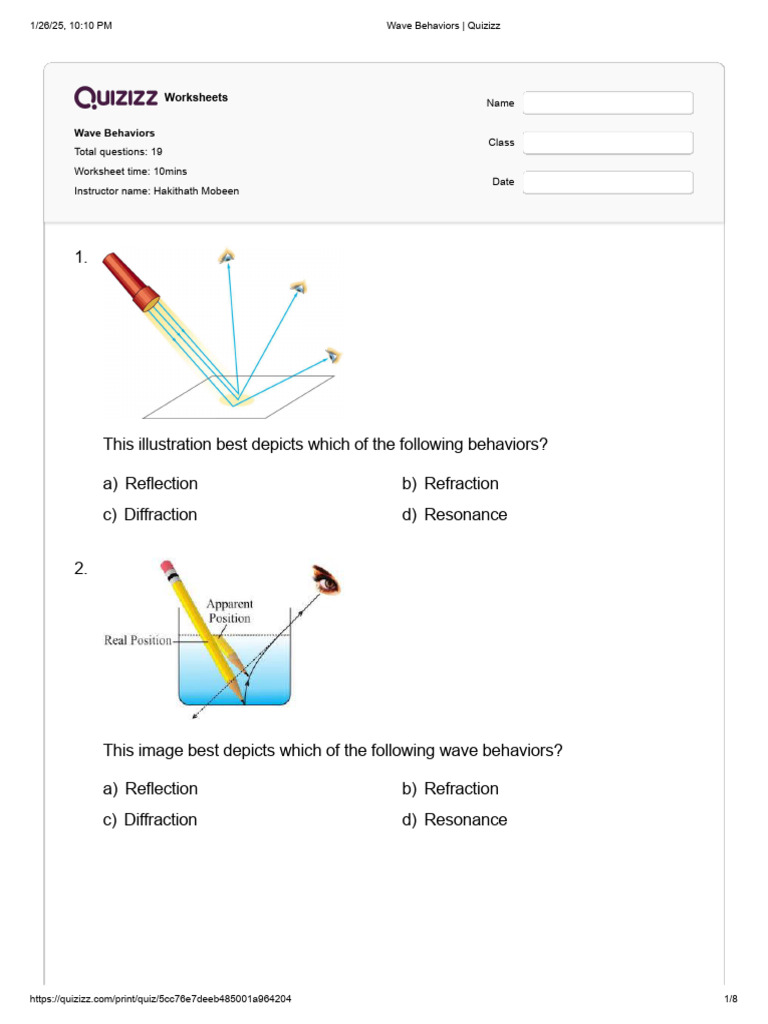 1/26/25, 10:10 PM
Wave Behaviors | Quizizz

QUIZIZZ Worksheets

Wave Behaviors
Total questions: 19
Worksheet time: 10mins
Instructor name: Hakithath Mobeen

Name

Class

Date

1.

This illustration best depicts which of the following behaviors?

a) Reflection
b) Refraction
c) Diffraction
d) Resonance

2.

Apparent Position

Real Position

This image best depicts which of the following wave behaviors?

a) Reflection
b) Refraction
c) Diffraction
d) Resonance

https://quizizz.com/print/quiz/5cc76e7deeb485001a964204
1/8