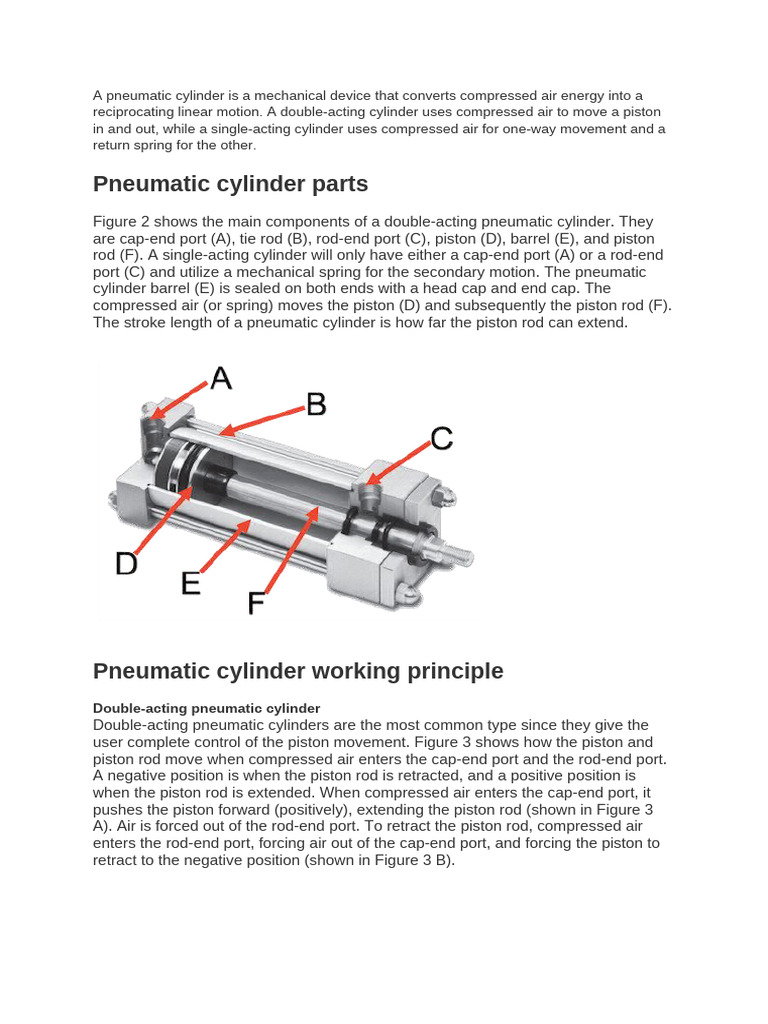 A pneumatic cylinder is a mechanical device that converts compressed air energy into a reciprocating linear motion. A double-acting cylinder uses compressed air to move a piston in and out, while a single-acting cylinder uses compressed air for one-way movement and a return spring for the other.

Pneumatic cylinder parts

Figure 2 shows the main components of a double-acting pneumatic cylinder. They are cap-end port (A), tie rod (B), rod-end port (C), piston (D), barrel (E), and piston rod (F). A single-acting cylinder will only have either a cap-end port (A) or a rod-end port (C) and utilize a mechanical spring for the secondary motion. The pneumatic cylinder barrel (E) is sealed on both ends with a head cap and end cap. The compressed air (or spring) moves the piston (D) and subsequently the piston rod (F). The stroke length of a pneumatic cylinder is how far the piston rod can extend.

A
B
C
D
E
F

Pneumatic cylinder working principle

Double-acting pneumatic cylinder
Double-acting pneumatic cylinders are the most common type since they give the user complete control of the piston movement. Figure 3 shows how the piston and piston rod move when compressed air enters the cap-end port and the rod-end port. A negative position is when the piston rod is retracted, and a positive position is when the piston rod is extended. When compressed air enters the cap-end port, it pushes the piston forward (positively), extending the piston rod (shown in Figure 3 A). Air is forced out of the rod-end port. To retract the piston rod, compressed air enters the rod-end port, forcing air out of the cap-end port, and forcing the piston to retract to the negative position (shown in Figure 3 B).