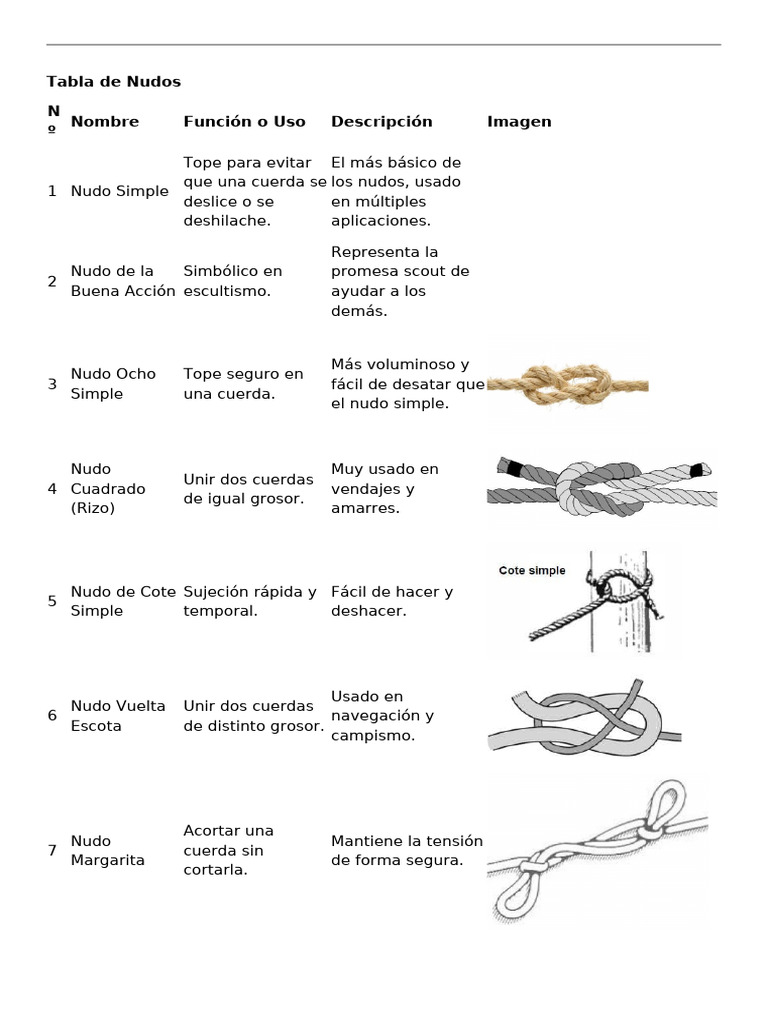 Tabla de Nudos

| Nº | Nombre | Función o Uso | Descripción | Imagen |
|---|---|---|---|---|
| 1 | Nudo Simple | Tope para evitar que una cuerda se deslice o se deshilache. | El más básico de los nudos, usado en múltiples aplicaciones. | |
| 2 | Nudo de la Buena Acción | Simbólico en escultismo. | Representa la promesa scout de ayudar a los demás. | |
| 3 | Nudo Ocho Simple | Tope seguro en una cuerda. | Más voluminoso y fácil de desatar que el nudo simple. | |
| 4 | Nudo Cuadrado (Rizo) | Unir dos cuerdas de igual grosor. | Muy usado en vendajes y amarres. | |
| 5 | Nudo de Cote Simple | Sujeción rápida y temporal. | Fácil de hacer y deshacer. | Cote simple |
| 6 | Nudo Vuelta Escota | Unir dos cuerdas de distinto grosor. | Usado en navegación y campismo. | |
| 7 | Nudo Margarita | Acortar una cuerda sin cortarla. | Mantiene la tensión de forma segura. | |