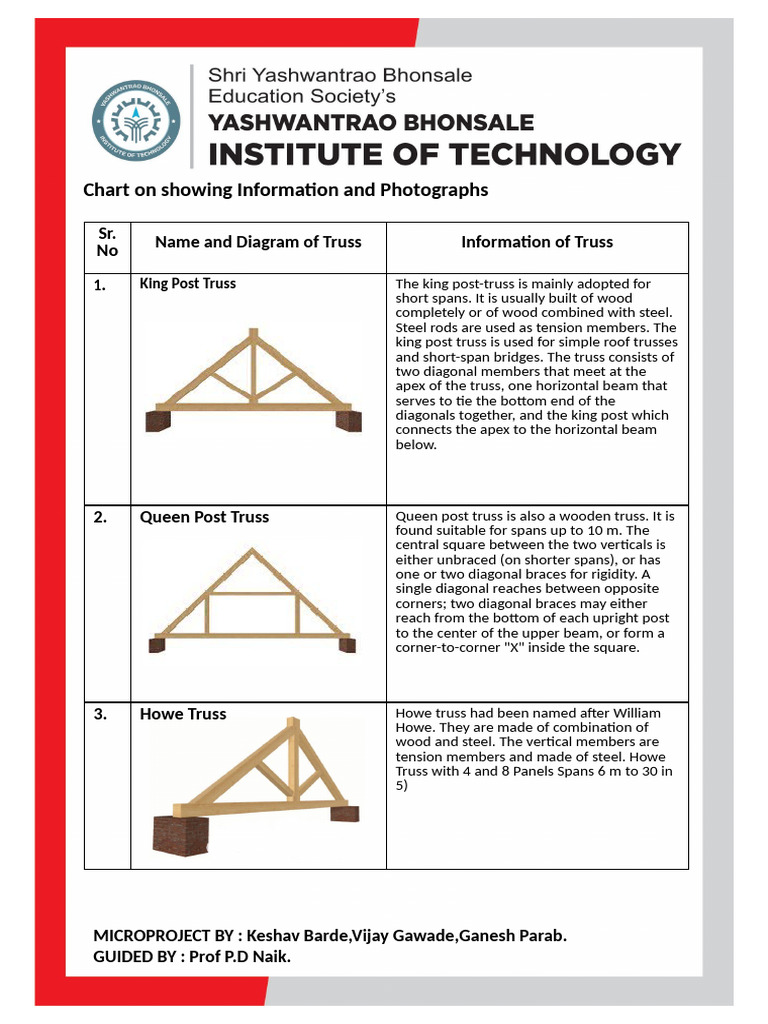 YASHWANTRAO BHONSALE INSTITUTE OF TECHNOLOGY

Shri Yashwantrao Bhonsale Education Society's
YASHWANTRAO BHONSALE
INSTITUTE OF TECHNOLOGY

Chart on showing Information and Photographs

| Sr. No | Name and Diagram of Truss | Information of Truss |
|---|---|---|
| 1. | King Post Truss | The king post-truss is mainly adopted for short spans. It is usually built of wood completely or of wood combined with steel. Steel rods are used as tension members. The king post truss is used for simple roof trusses and short-span bridges. The truss consists of two diagonal members that meet at the apex of the truss, one horizontal beam that serves to tie the bottom end of the diagonals together, and the king post which connects the apex to the horizontal beam below. |
| 2. | Queen Post Truss | Queen post truss is also a wooden truss. It is found suitable for spans up to 10 m. The central square between the two verticals is either unbraced (on shorter spans), or has one or two diagonal braces for rigidity. A single diagonal reaches between opposite corners; two diagonal braces may either reach from the bottom of each upright post to the center of the upper beam, or form a corner-to-corner "X" inside the square. |
| 3. | Howe Truss | Howe truss had been named after William Howe. They are made of combination of wood and steel. The vertical members are tension members and made of steel. Howe Truss with 4 and 8 Panels Spans 6 m to 30 in 5) |

MICROPROJECT BY : Keshav Barde,Vijay Gawade,Ganesh Parab.
GUIDED BY : Prof P.D Naik.