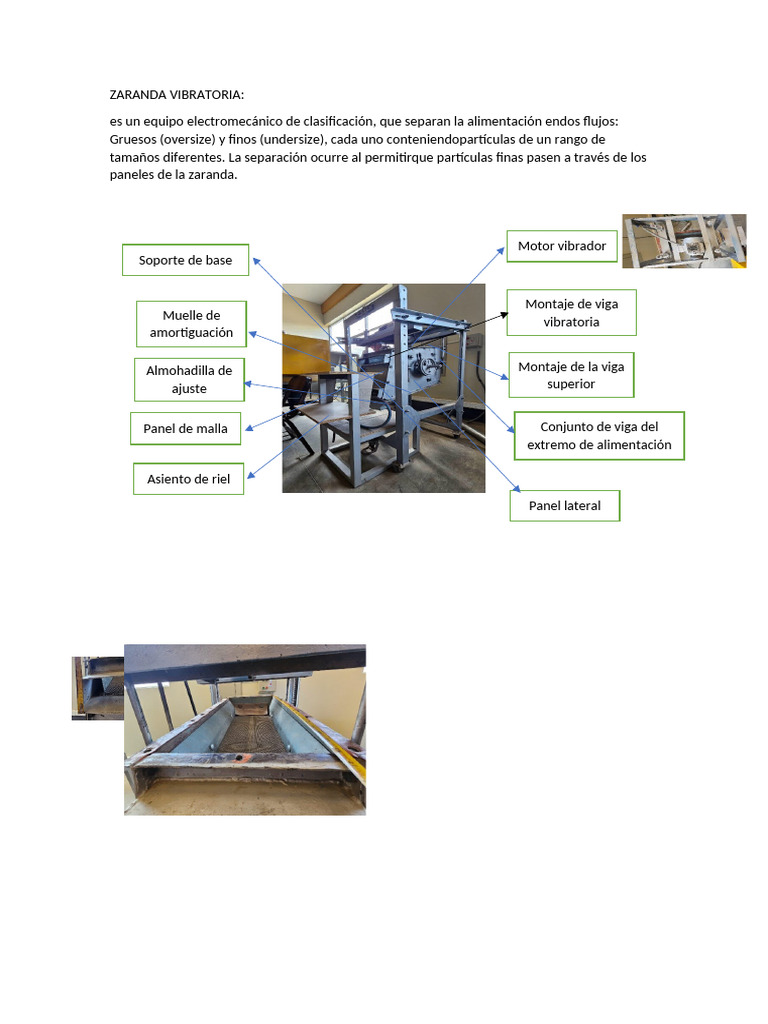 ZARANDA VIBRATORIA:

es un equipo electromecánico de clasificación, que separan la alimentación endos flujos: Gruesos (oversize) y finos (undersize), cada uno conteniendopartículas de un rango de tamaños diferentes. La separación ocurre al permitirque partículas finas pasen a través de los paneles de la zaranda.

Soporte de base

Muelle de amortiguación

Almohadilla de ajuste

Panel de malla

Asiento de riel

Motor vibrador

Montaje de viga vibratoria

Montaje de la viga superior

Conjunto de viga del extremo de alimentación

Panel lateral