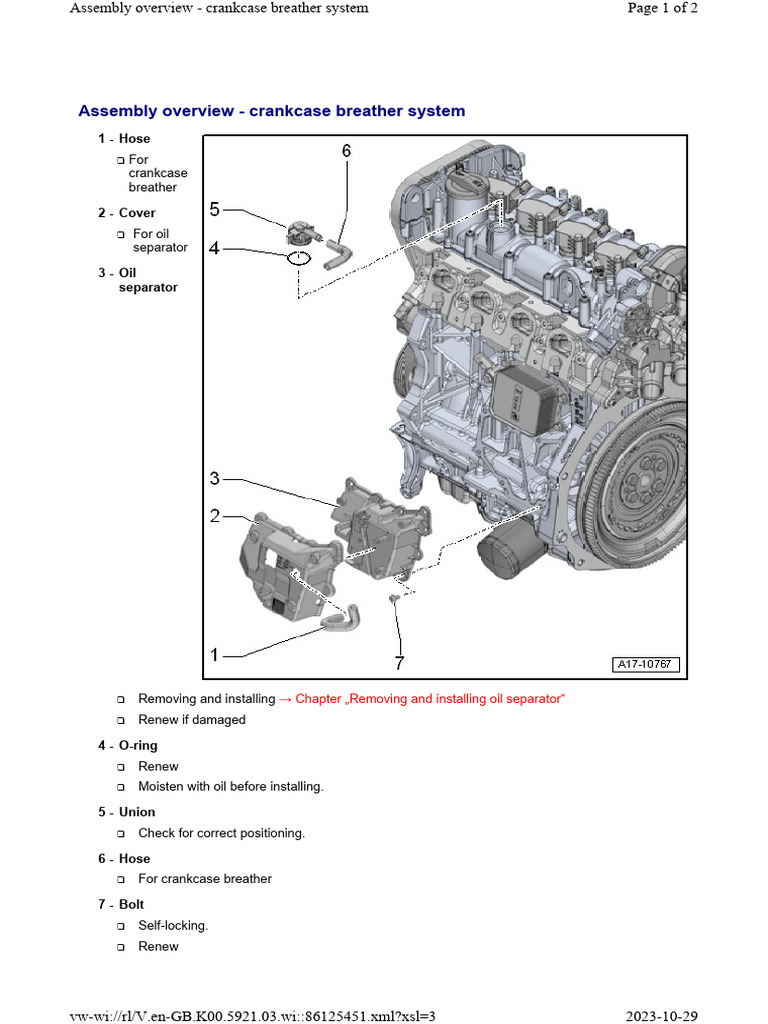 Assembly overview - crankcase breather system

Page 1 of 2

Assembly overview - crankcase breather system

1 - Hose

❑ For crankcase breather

2 - Cover

❑ For oil separator

3 - Oil separator

6

5

4

3

2

1

7

A17-10767

❑ Removing and installing → Chapter „Removing and installing oil separator“

❑ Renew if damaged

4 - O-ring

❑ Renew

❑ Moisten with oil before installing.

5 - Union

❑ Check for correct positioning.

6 - Hose

❑ For crankcase breather

7 - Bolt

❑ Self-locking.

❑ Renew

vw-wi://rl/V.en-GB.K00.5921.03.wi::86125451.xml?xsl=3

2023-10-29