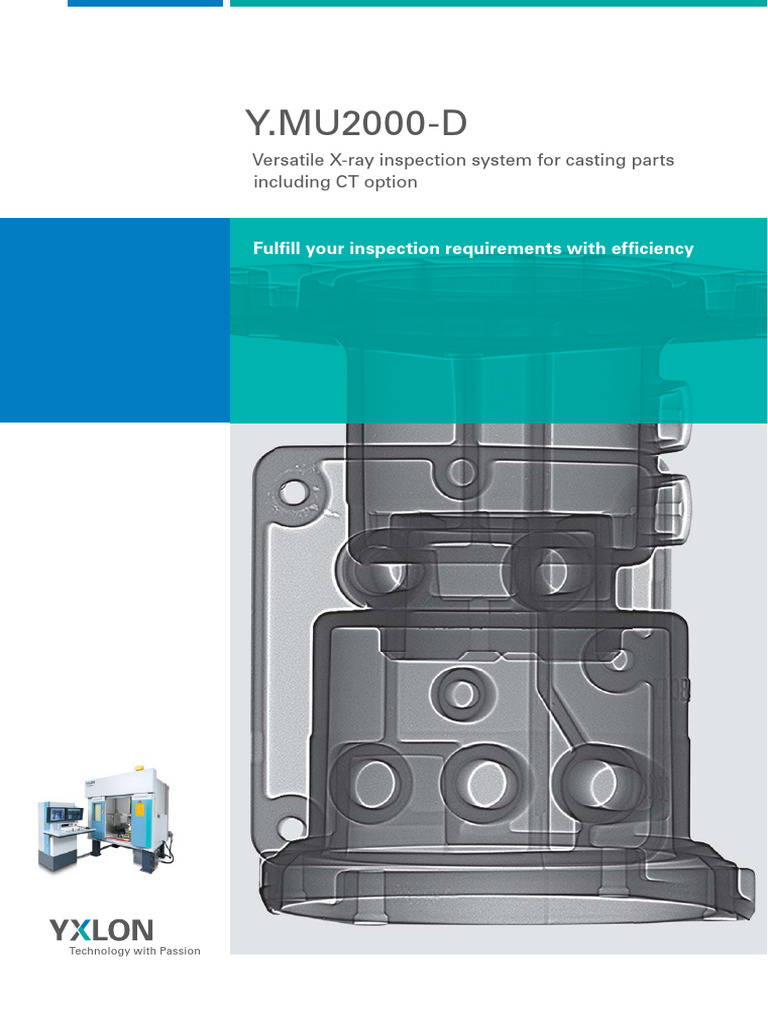 Y.MU2000-D

Versatile X-ray inspection system for casting parts including CT option

Fulfill your inspection requirements with efficiency

YXLON
Technology with Passion