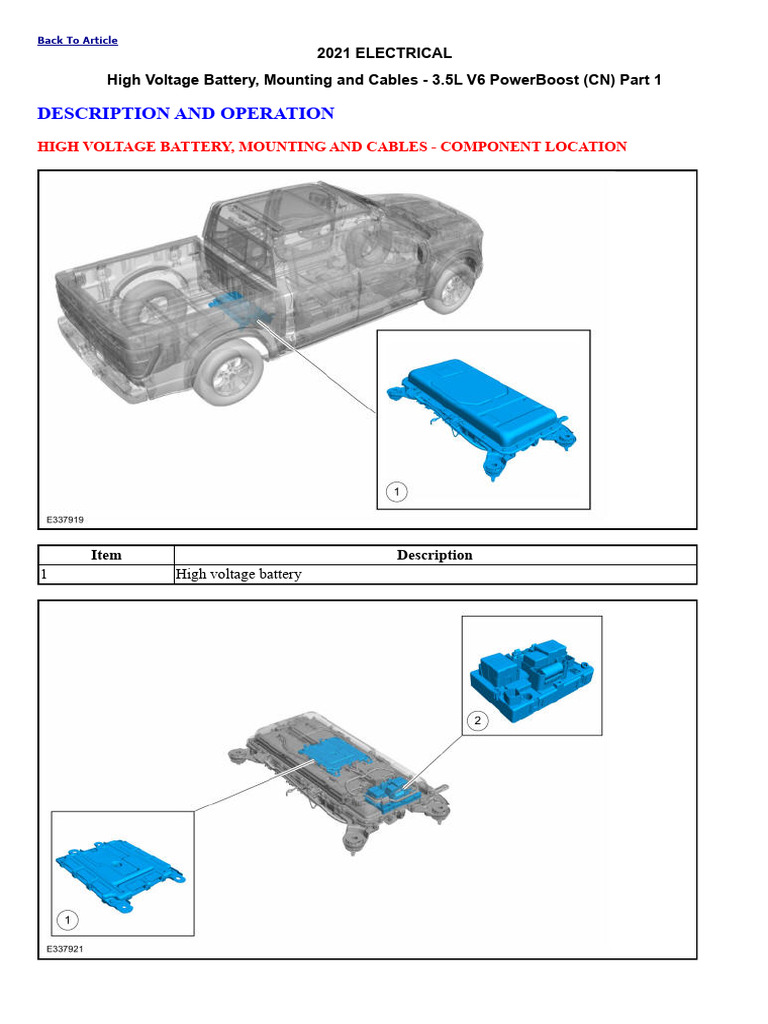 Back To Article

2021 ELECTRICAL

High Voltage Battery, Mounting and Cables - 3.5L V6 PowerBoost (CN) Part 1

DESCRIPTION AND OPERATION

HIGH VOLTAGE BATTERY, MOUNTING AND CABLES - COMPONENT LOCATION

1

E337919

| Item | Description |
|---|---|
| 1 | High voltage battery |

2

1

E337921