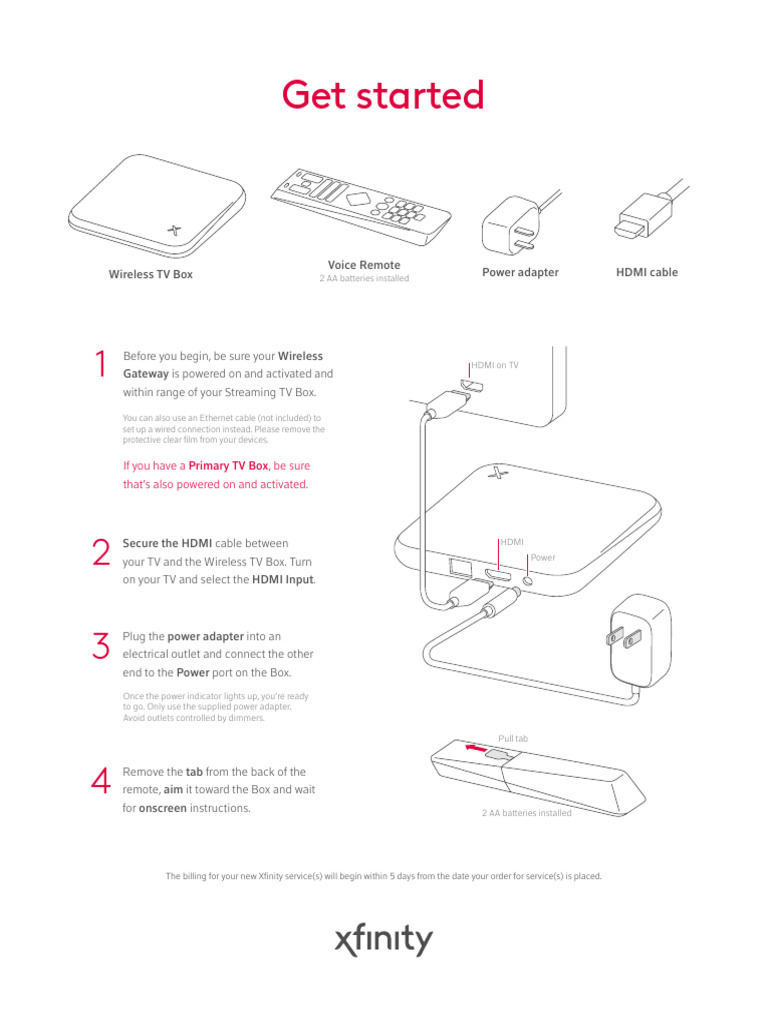 Get started

Wireless TV Box

Voice Remote
2 AA batteries installed

Power adapter

HDMI cable

1
Before you begin, be sure your Wireless Gateway is powered on and activated and within range of your Streaming TV Box.

You can also use an Ethernet cable (not included) to set up a wired connection instead. Please remove the protective clear film from your devices.

If you have a Primary TV Box, be sure that's also powered on and activated.

2
Secure the HDMI cable between your TV and the Wireless TV Box. Turn on your TV and select the HDMI Input.

3
Plug the power adapter into an electrical outlet and connect the other end to the Power port on the Box.

Once the power indicator lights up, you're ready to go. Only use the supplied power adapter. Avoid outlets controlled by dimmers.

4
Remove the tab from the back of the remote, aim it toward the Box and wait for onscreen instructions.

HDMI on TV

HDMI

Power

Pull tab

2 AA batteries installed

The billing for your new Xfinity service(s) will begin within 5 days from the date your order for service(s) is placed.

xfinity