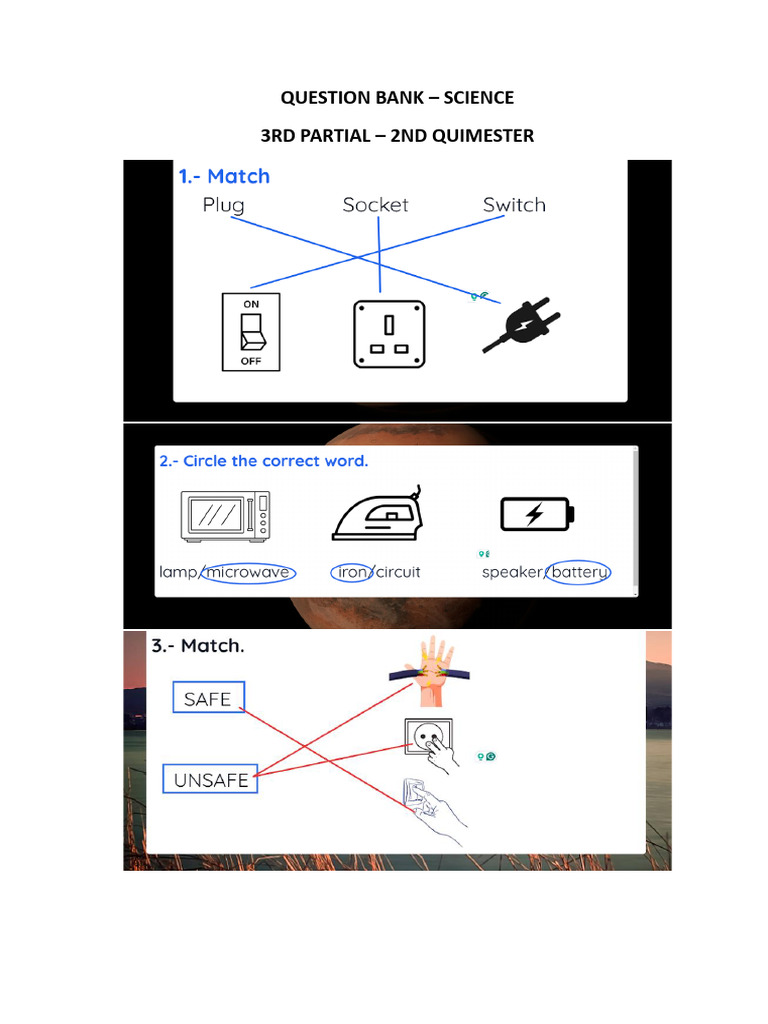 QUESTION BANK – SCIENCE

3RD PARTIAL – 2ND QUIMESTER

1.- Match

Plug Socket Switch

ON
OFF

2.- Circle the correct word.

lamp/microwave iron/circuit speaker/battery

3.- Match.

SAFE

UNSAFE