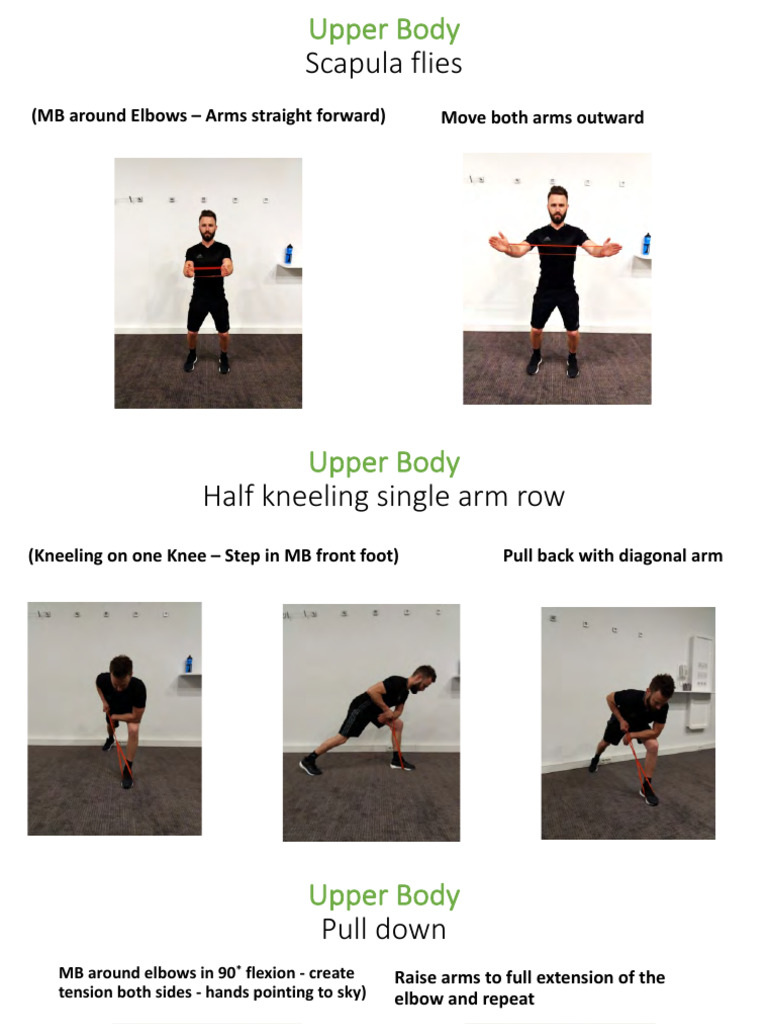 Upper Body
Scapula flies

(MB around Elbows – Arms straight forward)

Move both arms outward

Upper Body
Half kneeling single arm row

(Kneeling on one Knee – Step in MB front foot)

Pull back with diagonal arm

Upper Body
Pull down

MB around elbows in 90˚ flexion - create tension both sides - hands pointing to sky)

Raise arms to full extension of the elbow and repeat