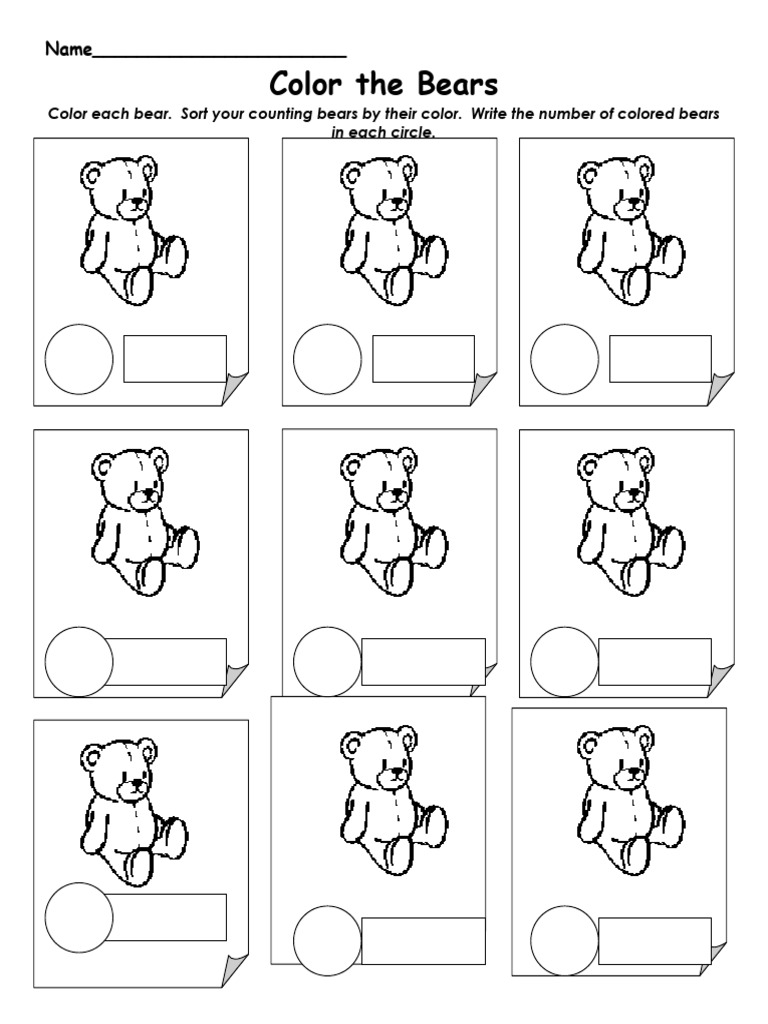 Name________________________

Color the Bears

Color each bear. Sort your counting bears by their color. Write the number of colored bears in each circle.