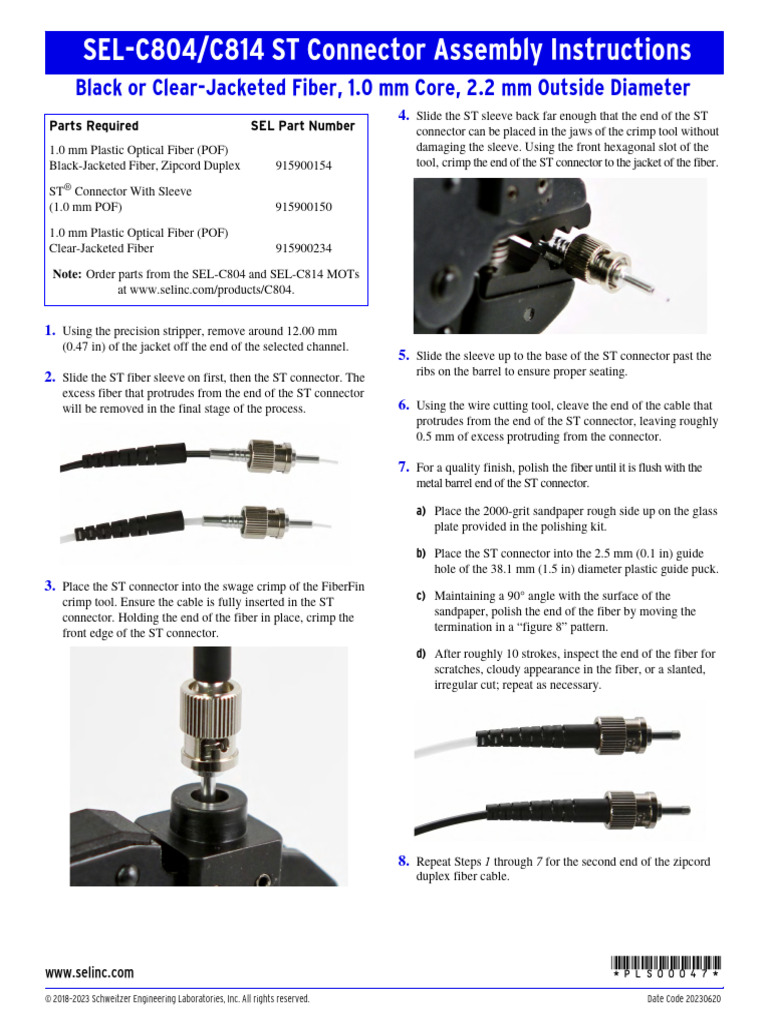 SEL-C804/C814 ST Connector Assembly Instructions

Black or Clear-Jacketed Fiber, 1.0 mm Core, 2.2 mm Outside Diameter

| Parts Required | SEL Part Number |
|---|---|
| 1.0 mm Plastic Optical Fiber (POF) Black-Jacketed Fiber, Zipcord Duplex | 915900154 |
| ST® Connector With Sleeve (1.0 mm POF) | 915900150 |
| 1.0 mm Plastic Optical Fiber (POF) Clear-Jacketed Fiber | 915900234 |

Note: Order parts from the SEL-C804 and SEL-C814 MOTs at www.selinc.com/products/C804.

1. Using the precision stripper, remove around 12.00 mm (0.47 in) of the jacket off the end of the selected channel.

2. Slide the ST fiber sleeve on first, then the ST connector. The excess fiber that protrudes from the end of the ST connector will be removed in the final stage of the process.

3. Place the ST connector into the swage crimp of the FiberFin crimp tool. Ensure the cable is fully inserted in the ST connector. Holding the end of the fiber in place, crimp the front edge of the ST connector.

4. Slide the ST sleeve back far enough that the end of the ST connector can be placed in the jaws of the crimp tool without damaging the sleeve. Using the front hexagonal slot of the tool, crimp the end of the ST connector to the jacket of the fiber.

5. Slide the sleeve up to the base of the ST connector past the ribs on the barrel to ensure proper seating.

6. Using the wire cutting tool, cleave the end of the cable that protrudes from the end of the ST connector, leaving roughly 0.5 mm of excess protruding from the connector.

7. For a quality finish, polish the fiber until it is flush with the metal barrel end of the ST connector.

a) Place the 2000-grit sandpaper rough side up on the glass plate provided in the polishing kit.

b) Place the ST connector into the 2.5 mm (0.1 in) guide hole of the 38.1 mm (1.5 in) diameter plastic guide puck.

c) Maintaining a 90° angle with the surface of the sandpaper, polish the end of the fiber by moving the termination in a “figure 8” pattern.

d) After roughly 10 strokes, inspect the end of the fiber for scratches, cloudy appearance in the fiber, or a slanted, irregular cut; repeat as necessary.

8. Repeat Steps 1 through 7 for the second end of the zipcord duplex fiber cable.

www.selinc.com

*PLS00047*

© 2018–2023 Schweitzer Engineering Laboratories, Inc. All rights reserved.

Date Code 20230620