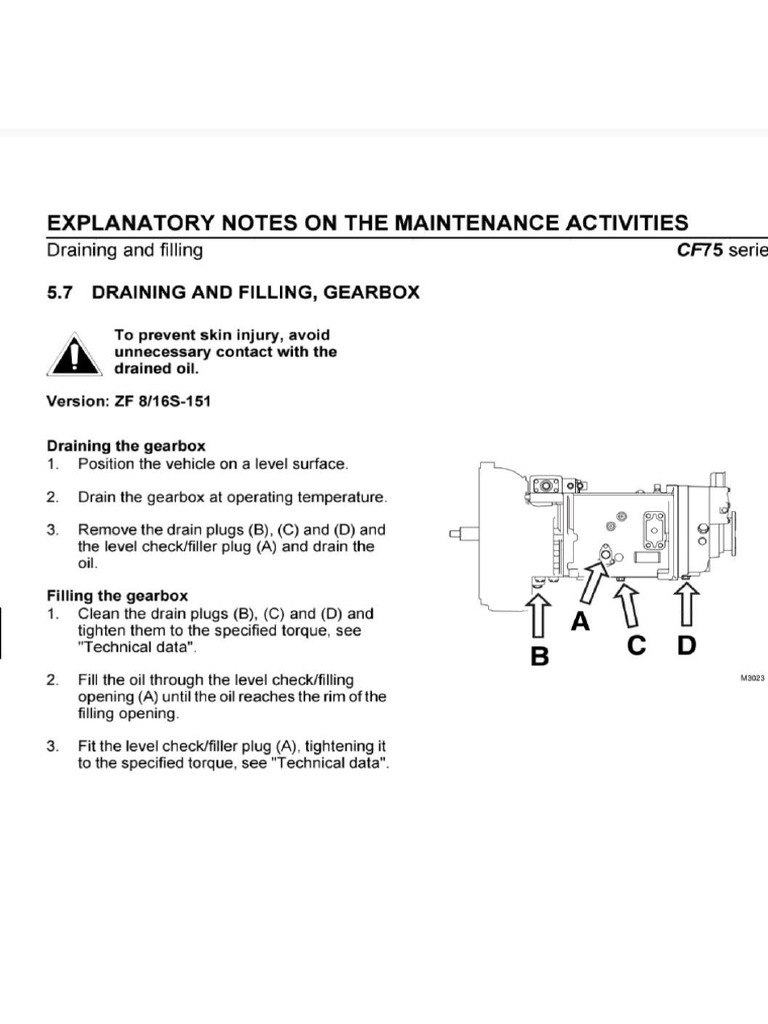 EXPLANATORY NOTES ON THE MAINTENANCE ACTIVITIES
Draining and filling
CF75 serie

5.7 DRAINING AND FILLING, GEARBOX

To prevent skin injury, avoid unnecessary contact with the drained oil.

Version: ZF 8/16S-151

Draining the gearbox
1. Position the vehicle on a level surface.

2. Drain the gearbox at operating temperature.

3. Remove the drain plugs (B), (C) and (D) and the level check/filler plug (A) and drain the oil.

Filling the gearbox
1. Clean the drain plugs (B), (C) and (D) and tighten them to the specified torque, see "Technical data".

2. Fill the oil through the level check/filling opening (A) until the oil reaches the rim of the filling opening.

3. Fit the level check/filler plug (A), tightening it to the specified torque, see "Technical data".

A
B
C
D
M3023