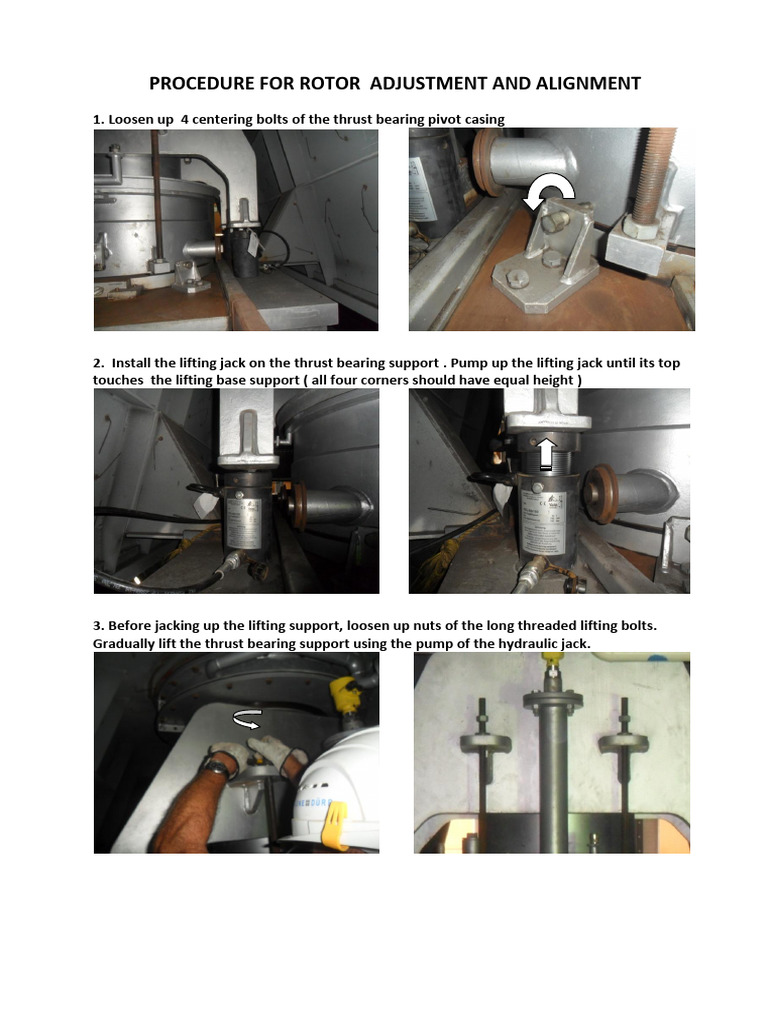 PROCEDURE FOR ROTOR ADJUSTMENT AND ALIGNMENT

1. Loosen up 4 centering bolts of the thrust bearing pivot casing

2. Install the lifting jack on the thrust bearing support . Pump up the lifting jack until its top touches the lifting base support ( all four corners should have equal height )

3. Before jacking up the lifting support, loosen up nuts of the long threaded lifting bolts. Gradually lift the thrust bearing support using the pump of the hydraulic jack.